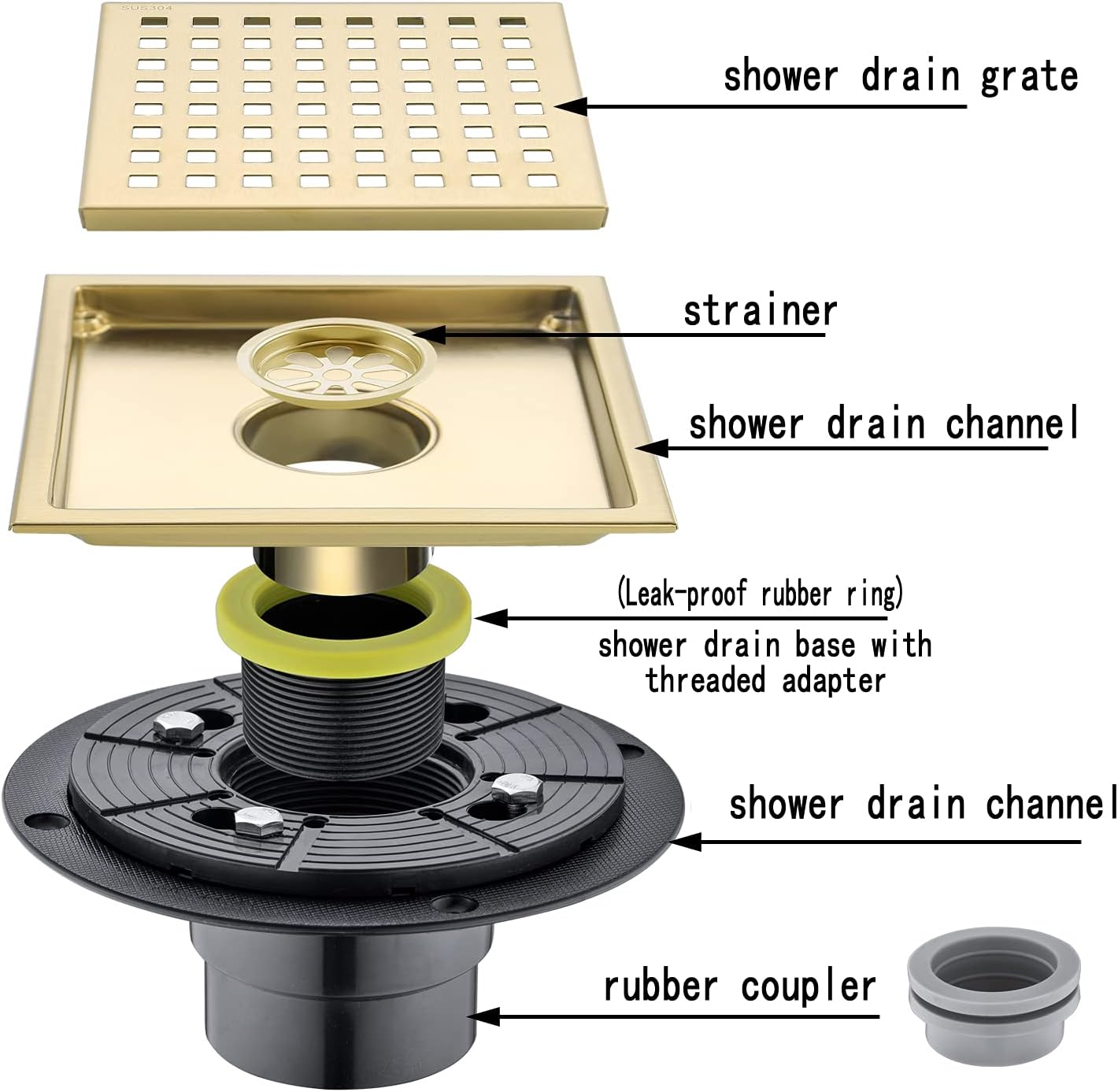 SUS304

shower drain grate

strainer

shower drain channel

(Leak-proof rubber ring)

shower drain base with threaded adapter

shower drain channel

rubber coupler