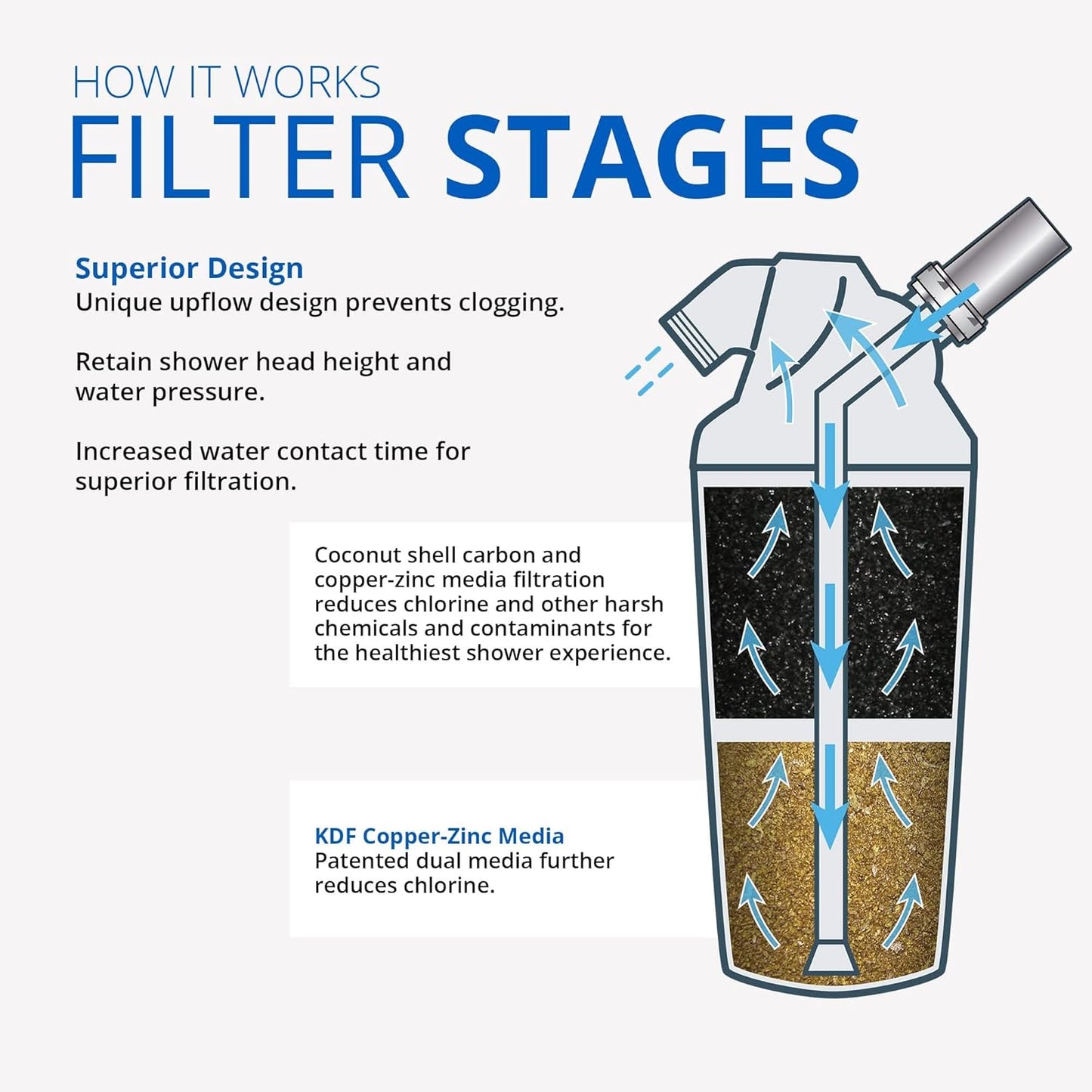 HOW IT WORKS
FILTER STAGES

Superior Design
Unique upflow design prevents clogging.

Retain shower head height and water pressure.

Increased water contact time for superior filtration.

Coconut shell carbon and copper-zinc media filtration reduces chlorine and other harsh chemicals and contaminants for the healthiest shower experience.

KDF Copper-Zinc Media
Patented dual media further reduces chlorine.