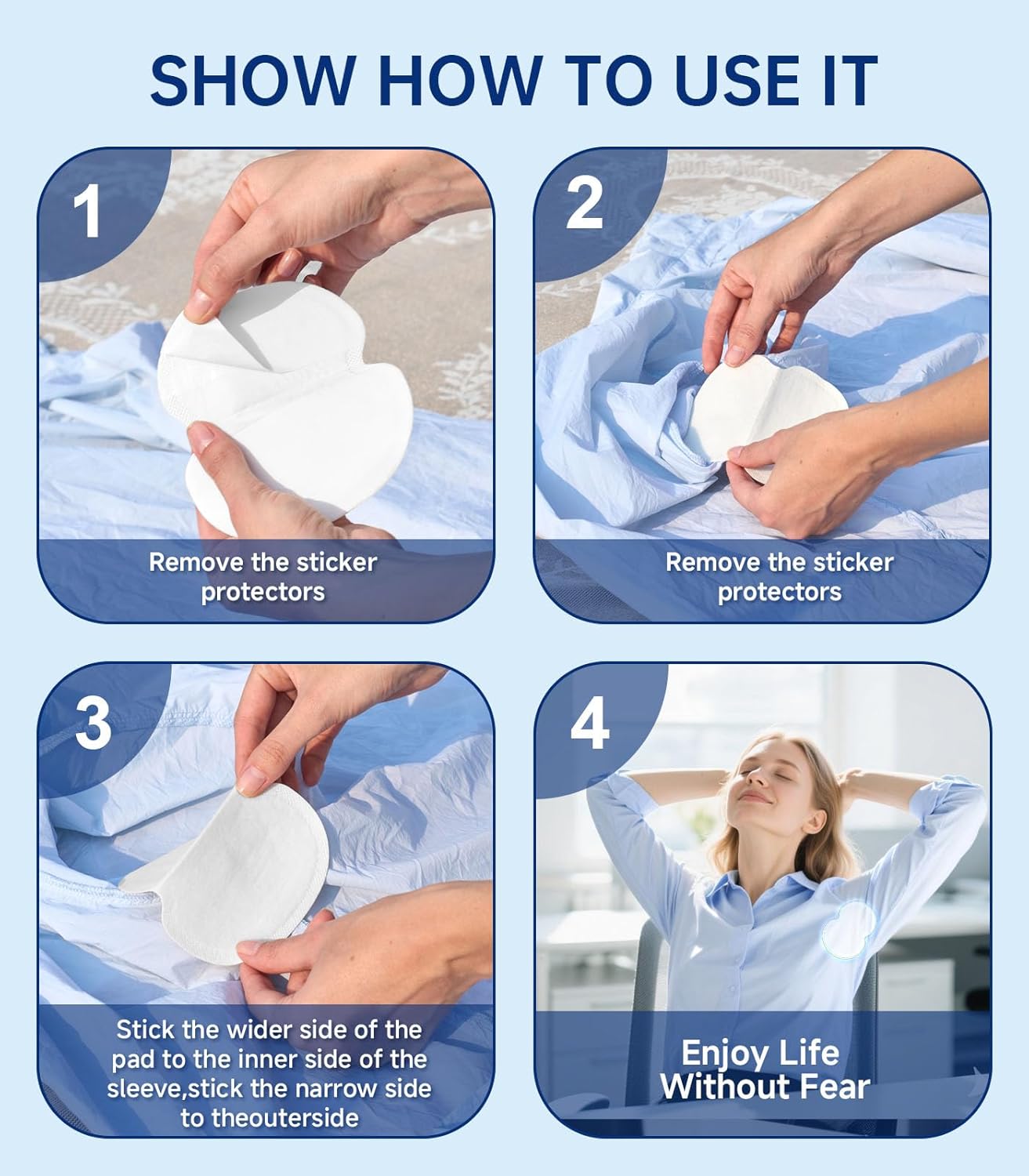 SHOW HOW TO USE IT

1

Remove the sticker protectors

2

Remove the sticker protectors

3

Stick the wider side of the pad to the inner side of the sleeve,stick the narrow side to theouterside

4

Enjoy Life Without Fear