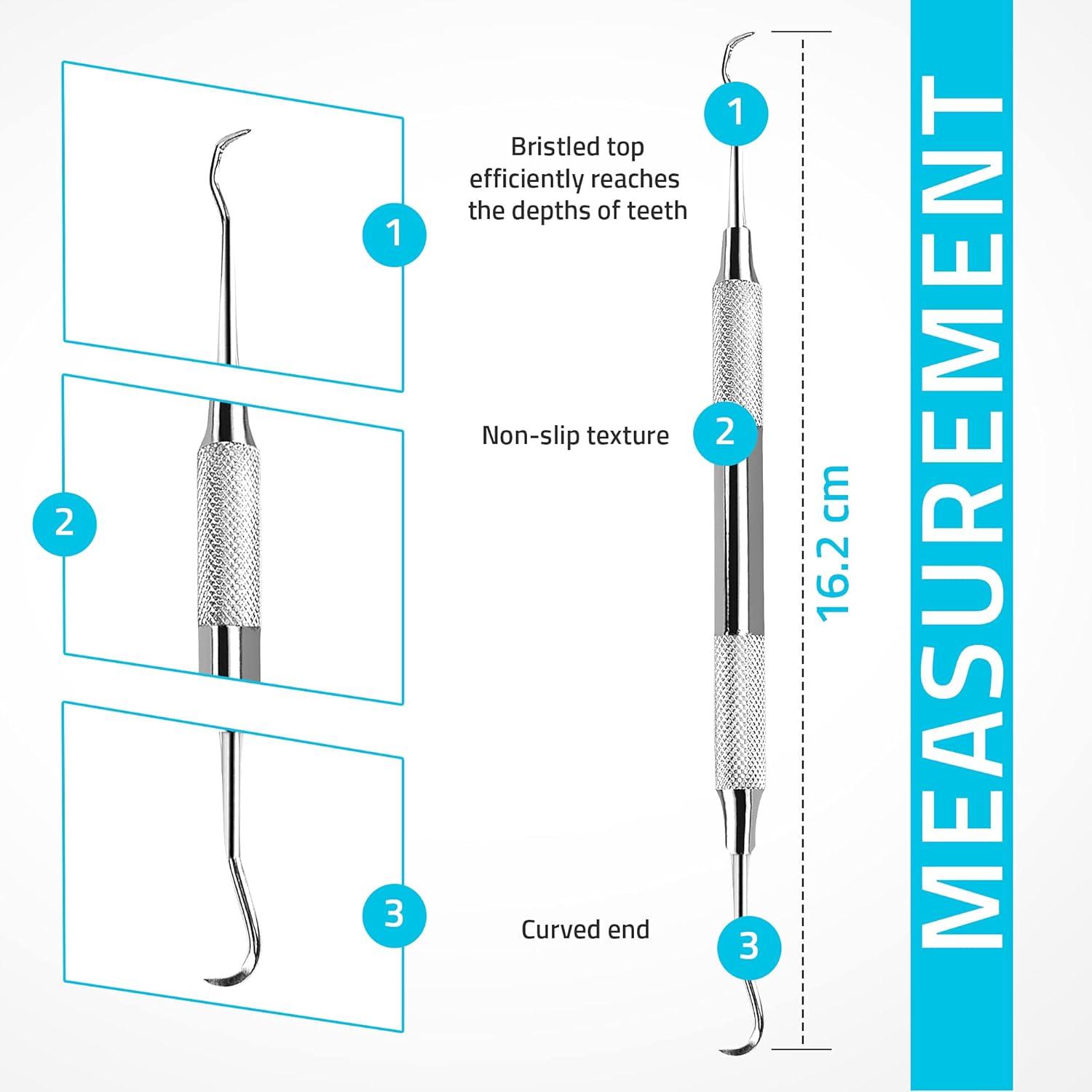 1

2

3

1

Bristled top efficiently reaches the depths of teeth

2

Non-slip texture

3

Curved end

16.2 cm

MEASUREMENT