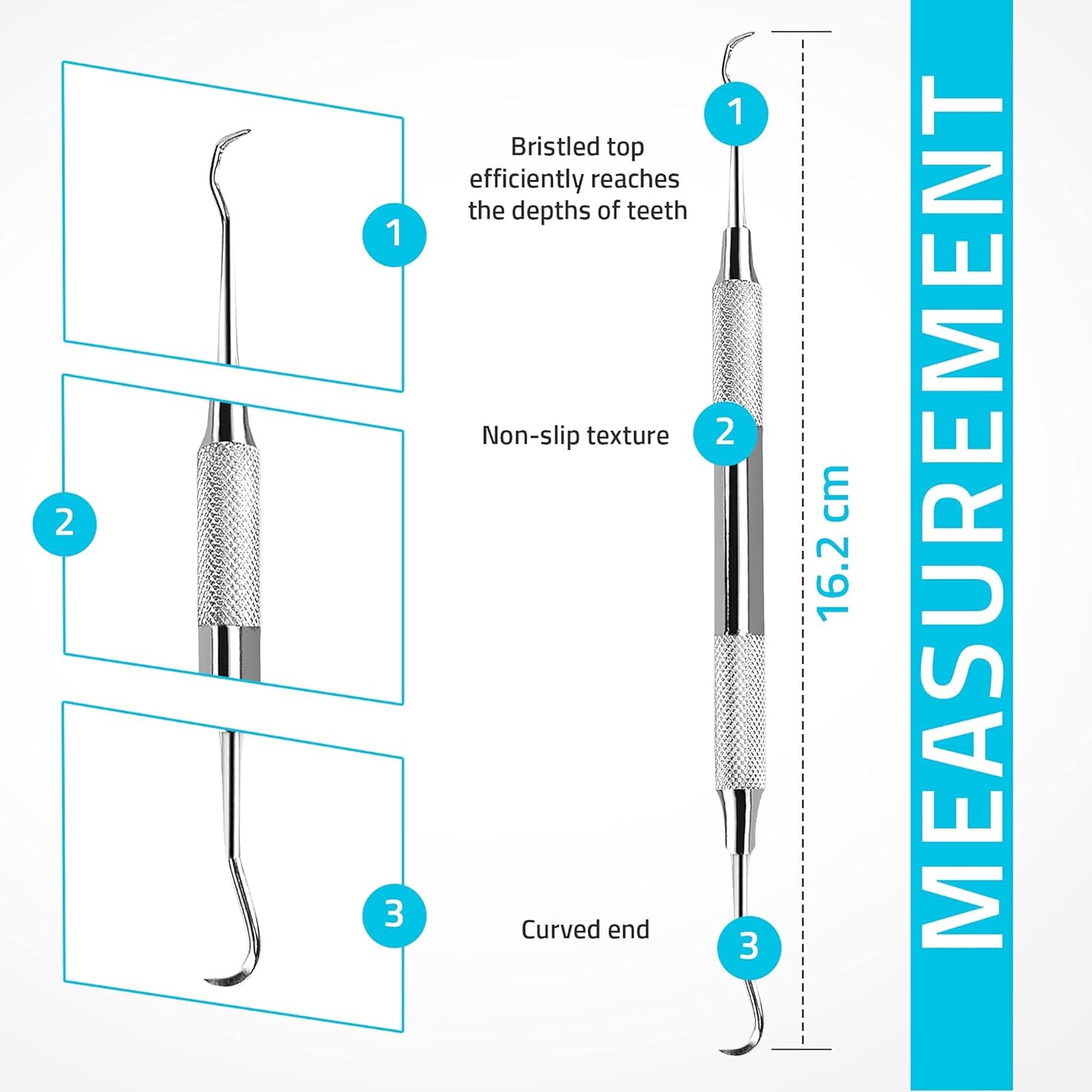 1

2

3

1

Bristled top efficiently reaches the depths of teeth

2

Non-slip texture

3

Curved end

16.2 cm

MEASUREMENT