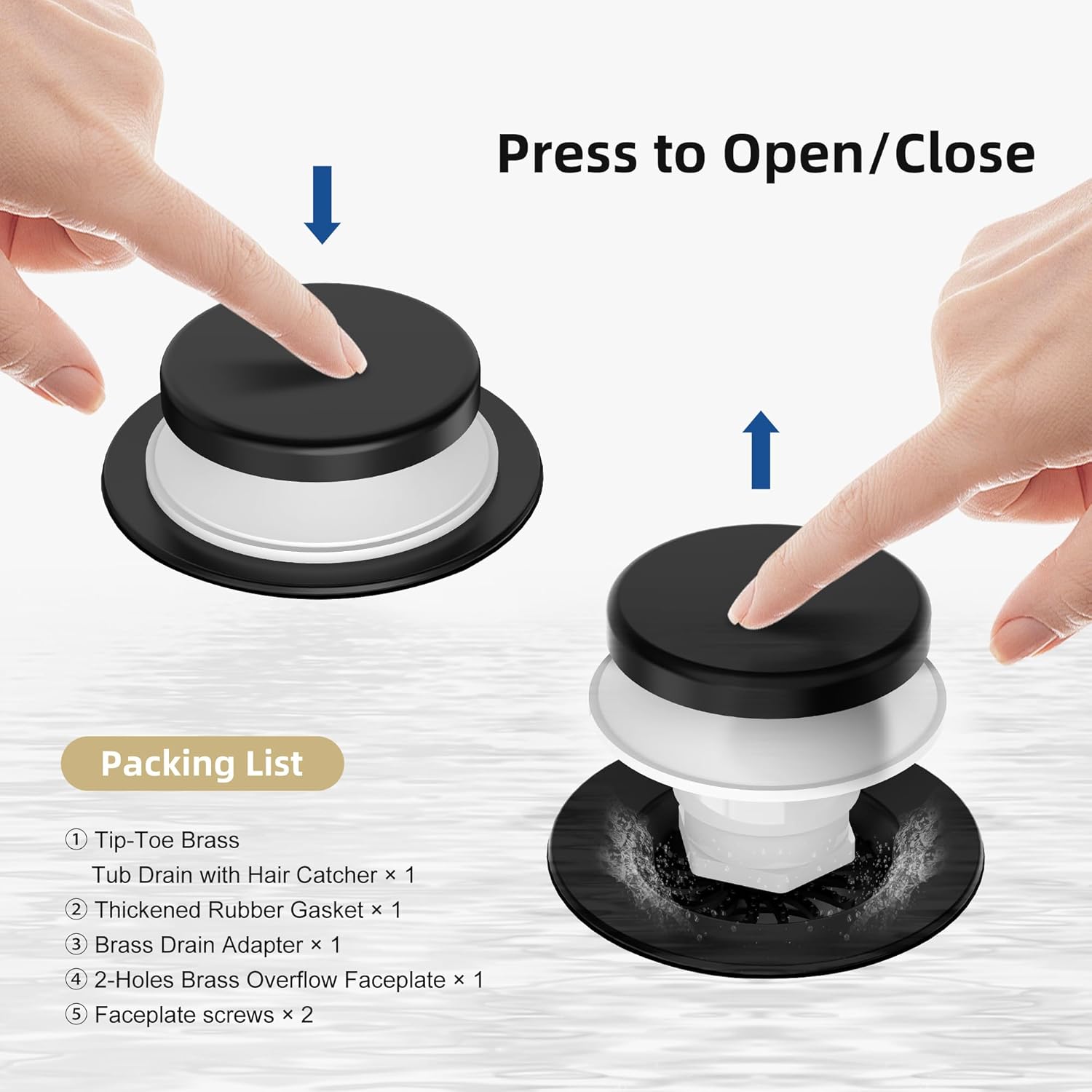 Press to Open/Close

Packing List

① Tip-Toe Brass Tub Drain with Hair Catcher × 1
② Thickened Rubber Gasket × 1
③ Brass Drain Adapter × 1
④ 2-Holes Brass Overflow Faceplate × 1
⑤ Faceplate screws × 2