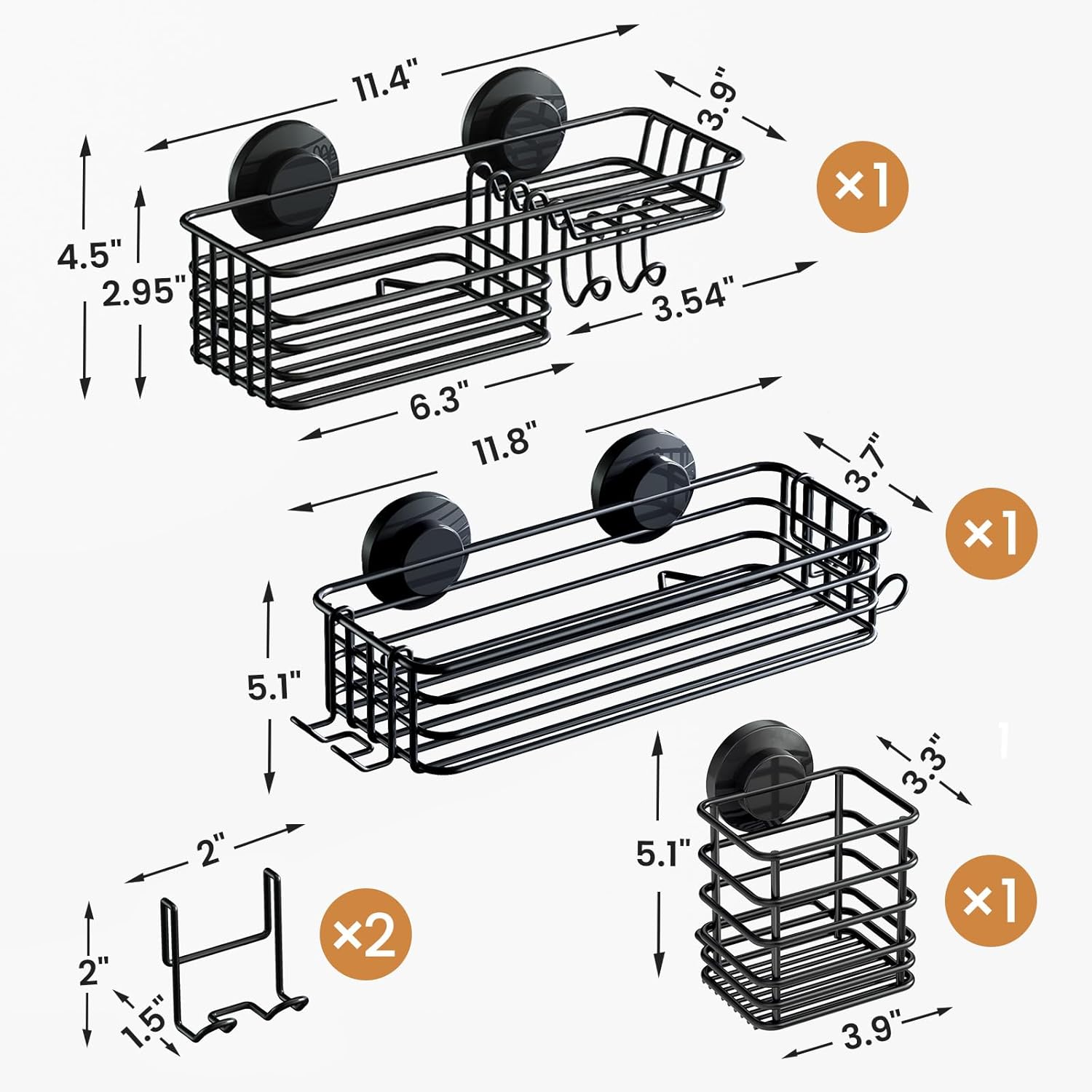 11.4"
3.9"
×1
4.5"
2.95"
3.54"
6.3"
11.8"
3.7"
×1
5.1"
3.3"
5.1"
×1
2"
×2
2"
1.5"
3.9"