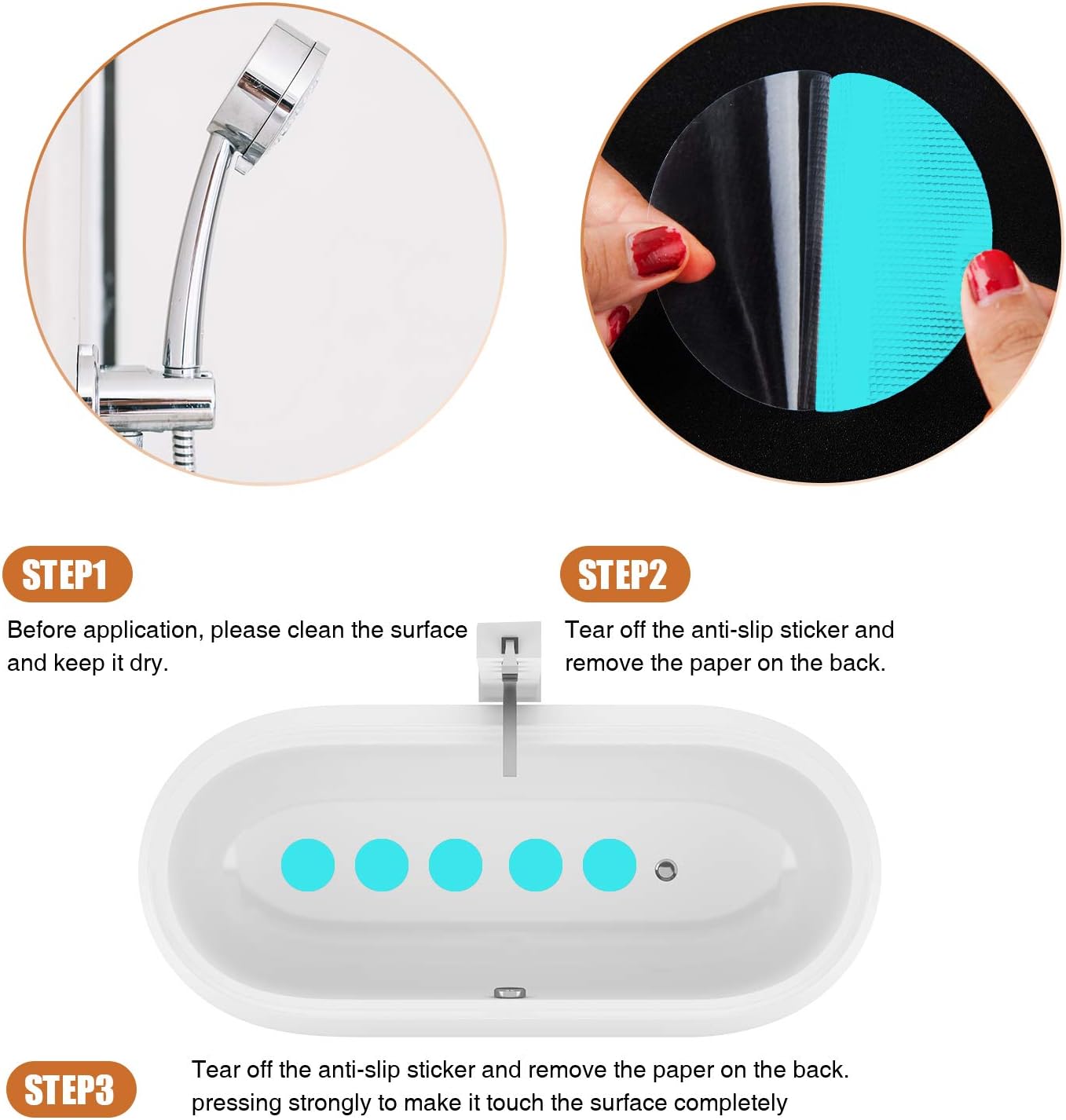 STEP1

Before application, please clean the surface and keep it dry.

STEP2

Tear off the anti-slip sticker and remove the paper on the back.

STEP3

Tear off the anti-slip sticker and remove the paper on the back. pressing strongly to make it touch the surface completely