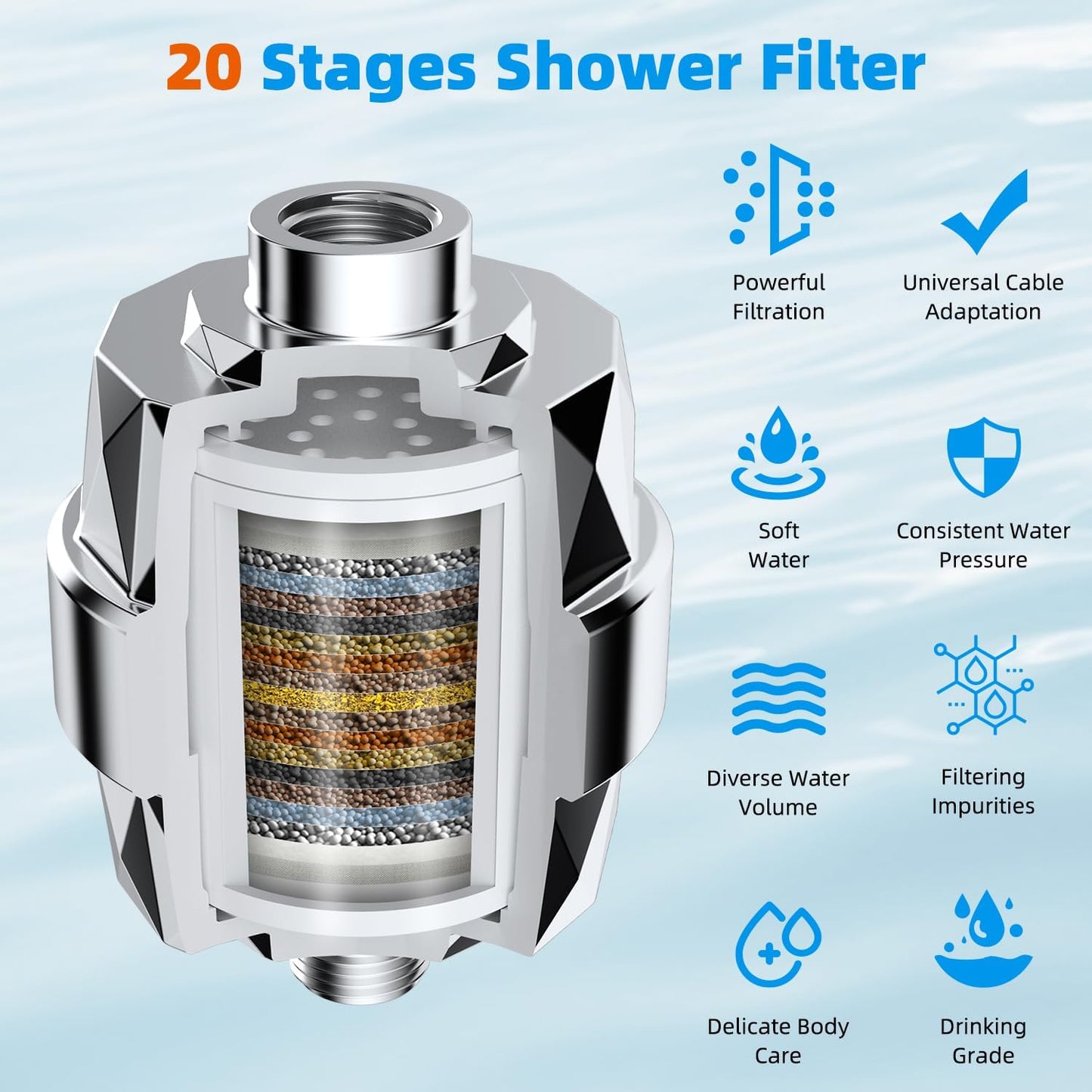 20 Stages Shower Filter

Powerful Filtration

Universal Cable Adaptation

Soft Water

Consistent Water Pressure

Diverse Water Volume

Filtering Impurities

Delicate Body Care

Drinking Grade