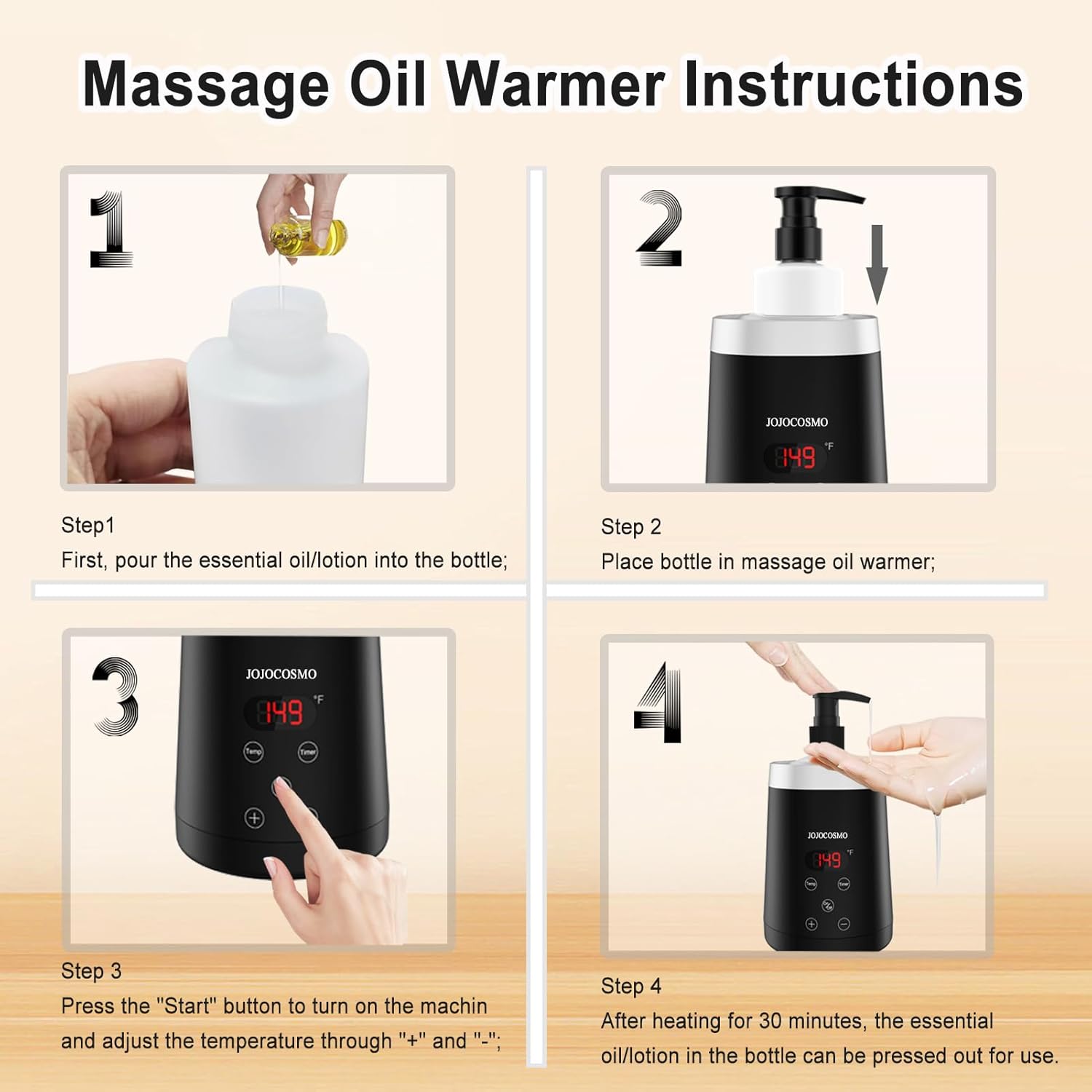 Massage Oil Warmer Instructions

1

Step1
First, pour the essential oil/lotion into the bottle;

2

JOJOCOSMO
149 °F

Step 2
Place bottle in massage oil warmer;

3

JOJOCOSMO
149 °F
Temp Timer
+

Step 3
Press the "Start" button to turn on the machin and adjust the temperature through "+" and "-";

4

JOJOCOSMO
149 °F
Temp Timer
+ −

Step 4
After heating for 30 minutes, the essential oil/lotion in the bottle can be pressed out for use.