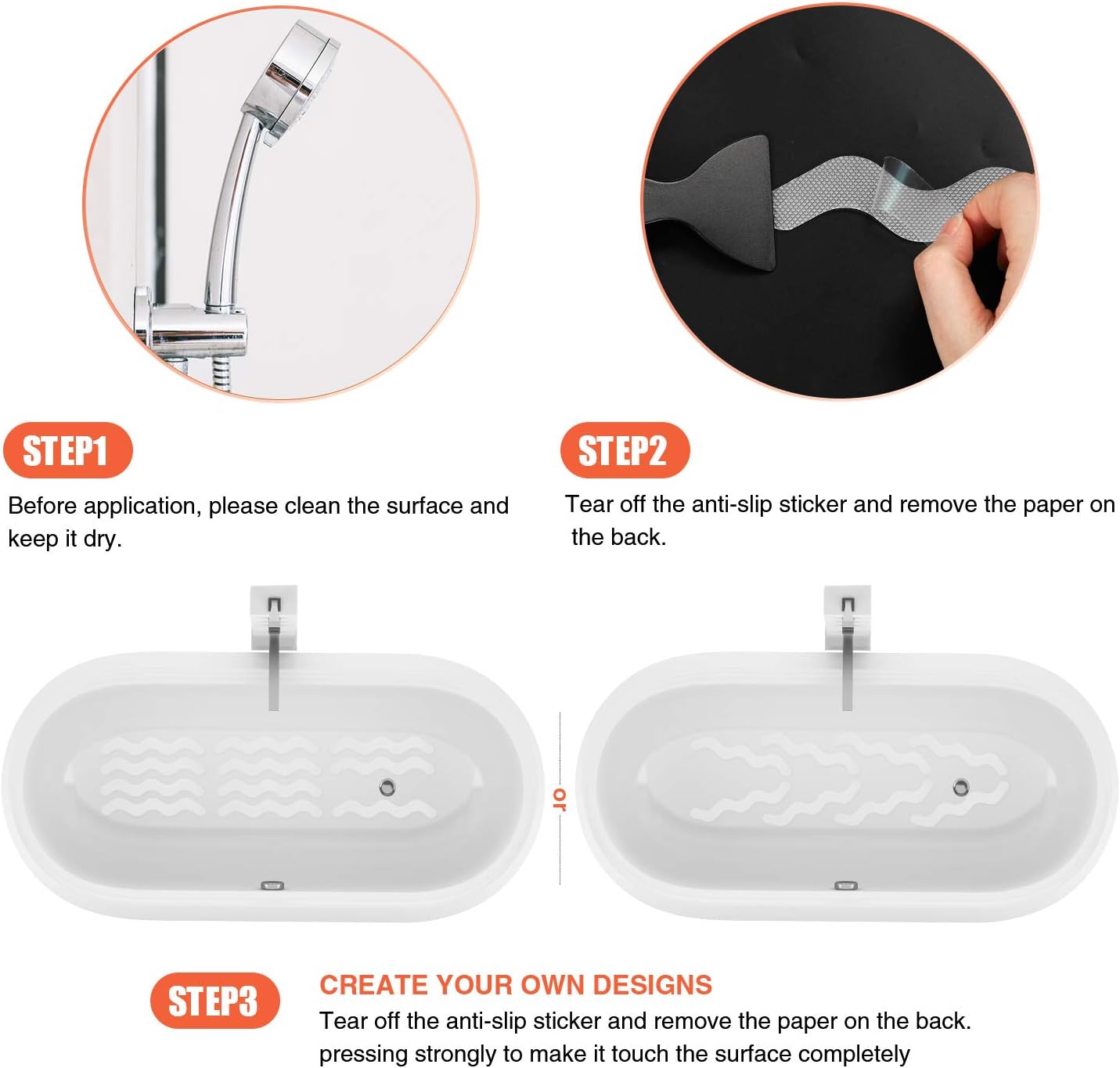 STEP1

Before application, please clean the surface and keep it dry.

STEP2

Tear off the anti-slip sticker and remove the paper on the back.

or

STEP3

CREATE YOUR OWN DESIGNS

Tear off the anti-slip sticker and remove the paper on the back. pressing strongly to make it touch the surface completely