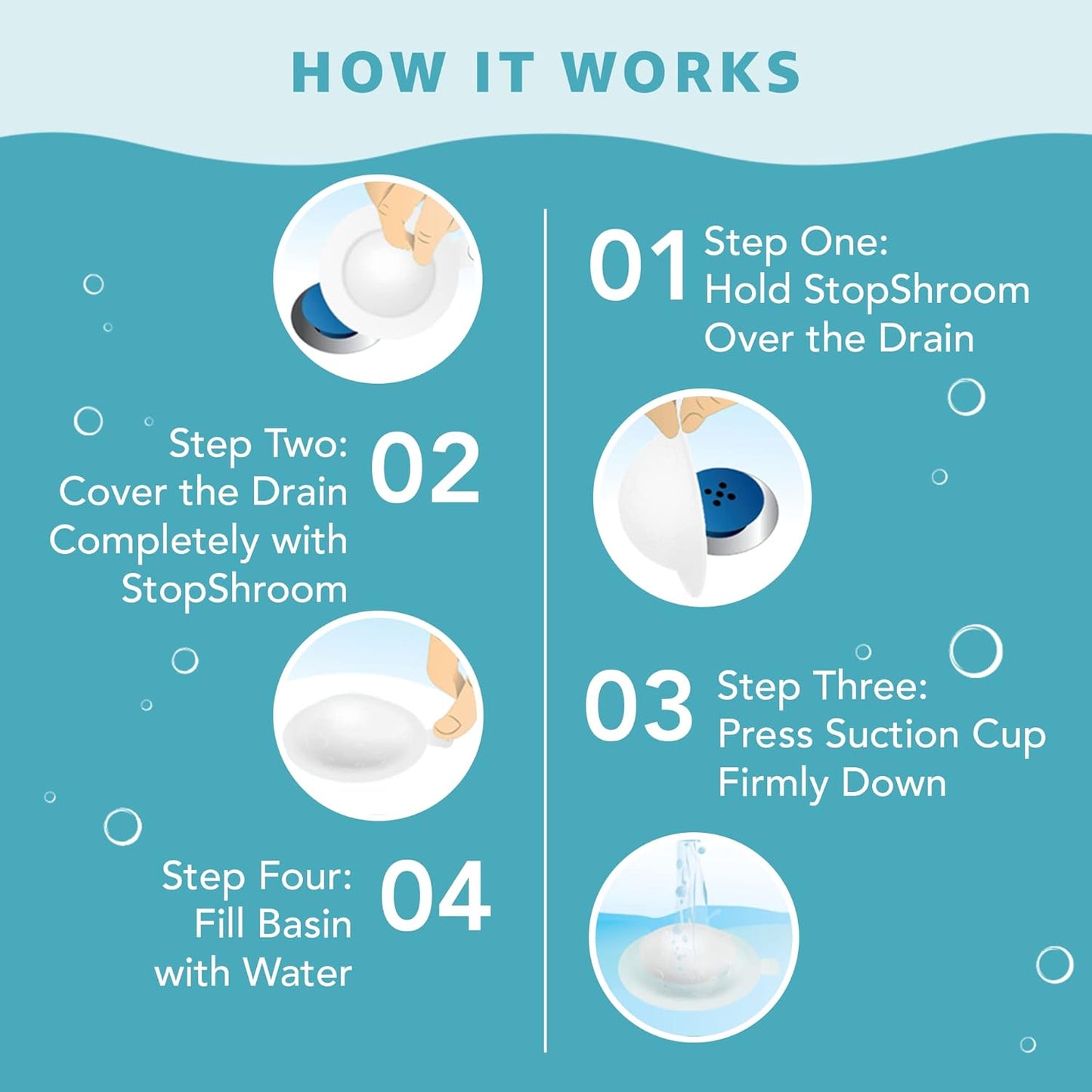 HOW IT WORKS

01 Step One:
Hold StopShroom
Over the Drain

Step Two:
Cover the Drain
Completely with
StopShroom 02

03 Step Three:
Press Suction Cup
Firmly Down

Step Four:
Fill Basin
with Water 04