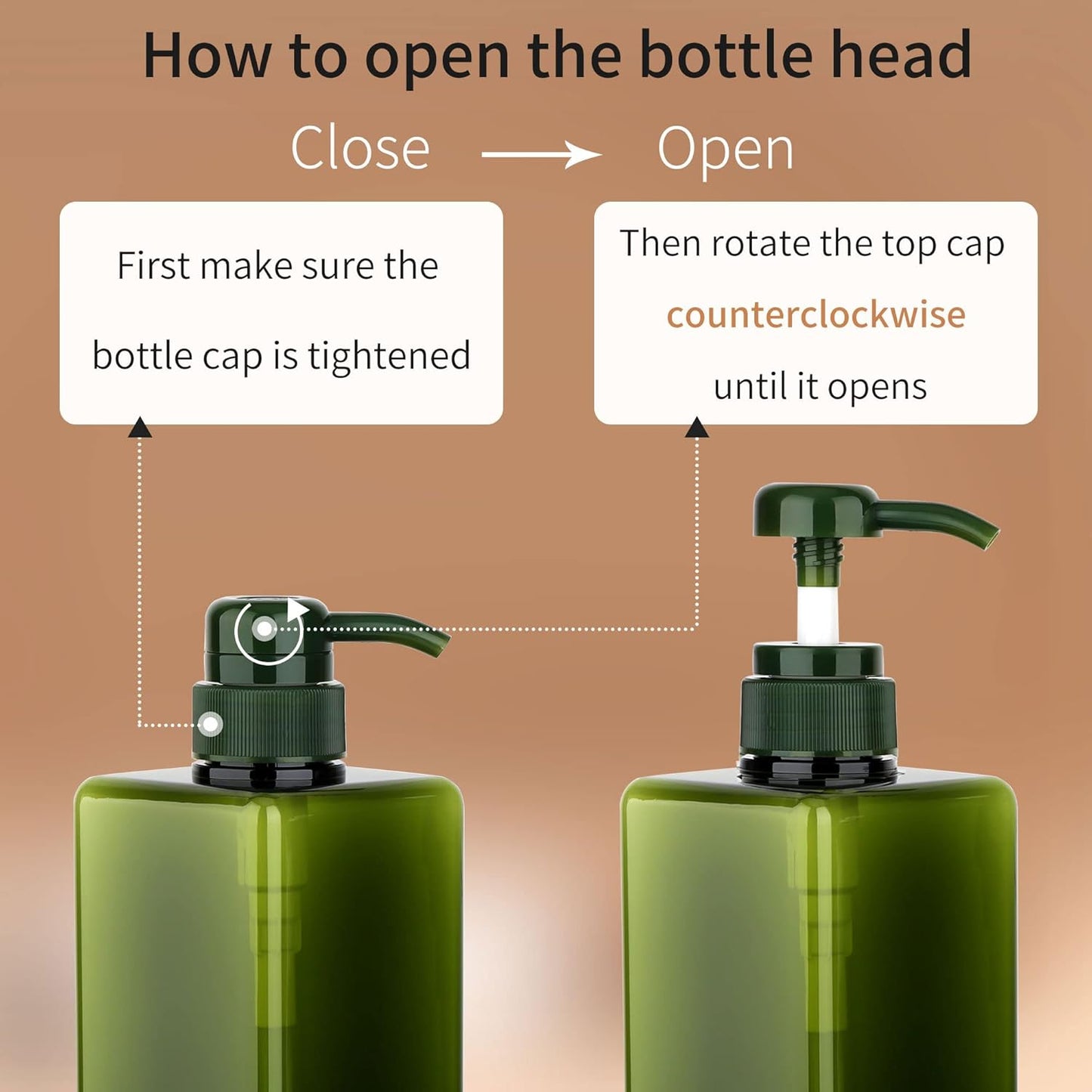 How to open the bottle head

Close → Open

First make sure the bottle cap is tightened

Then rotate the top cap counterclockwise until it opens