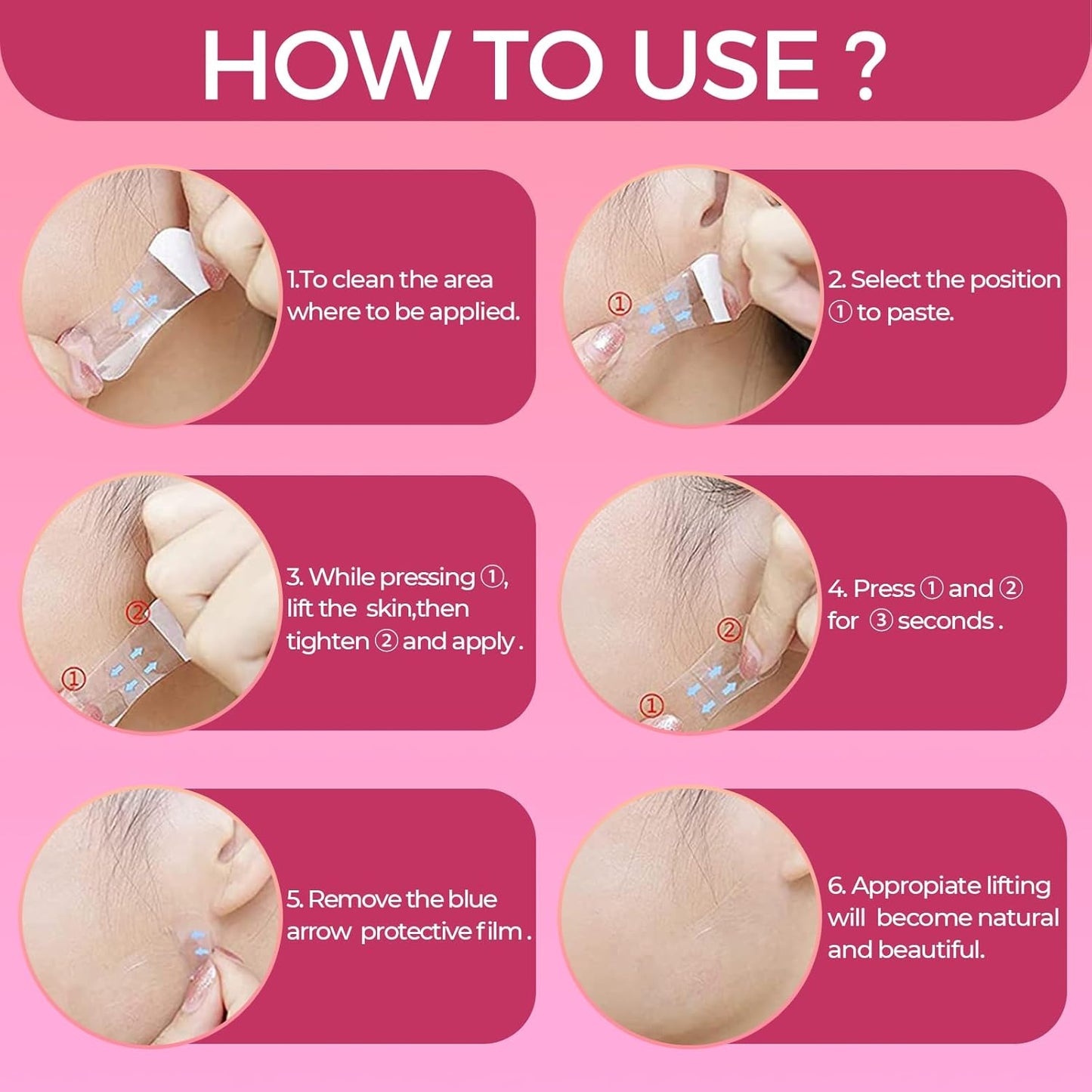 HOW TO USE ?

1.To clean the area where to be applied.

①

2. Select the position ① to paste.

②

①

3. While pressing ①, lift the skin,then tighten ② and apply .

②

①

4. Press ① and ② for ③ seconds .

5. Remove the blue arrow protective film .

6. Appropiate lifting will become natural and beautiful.