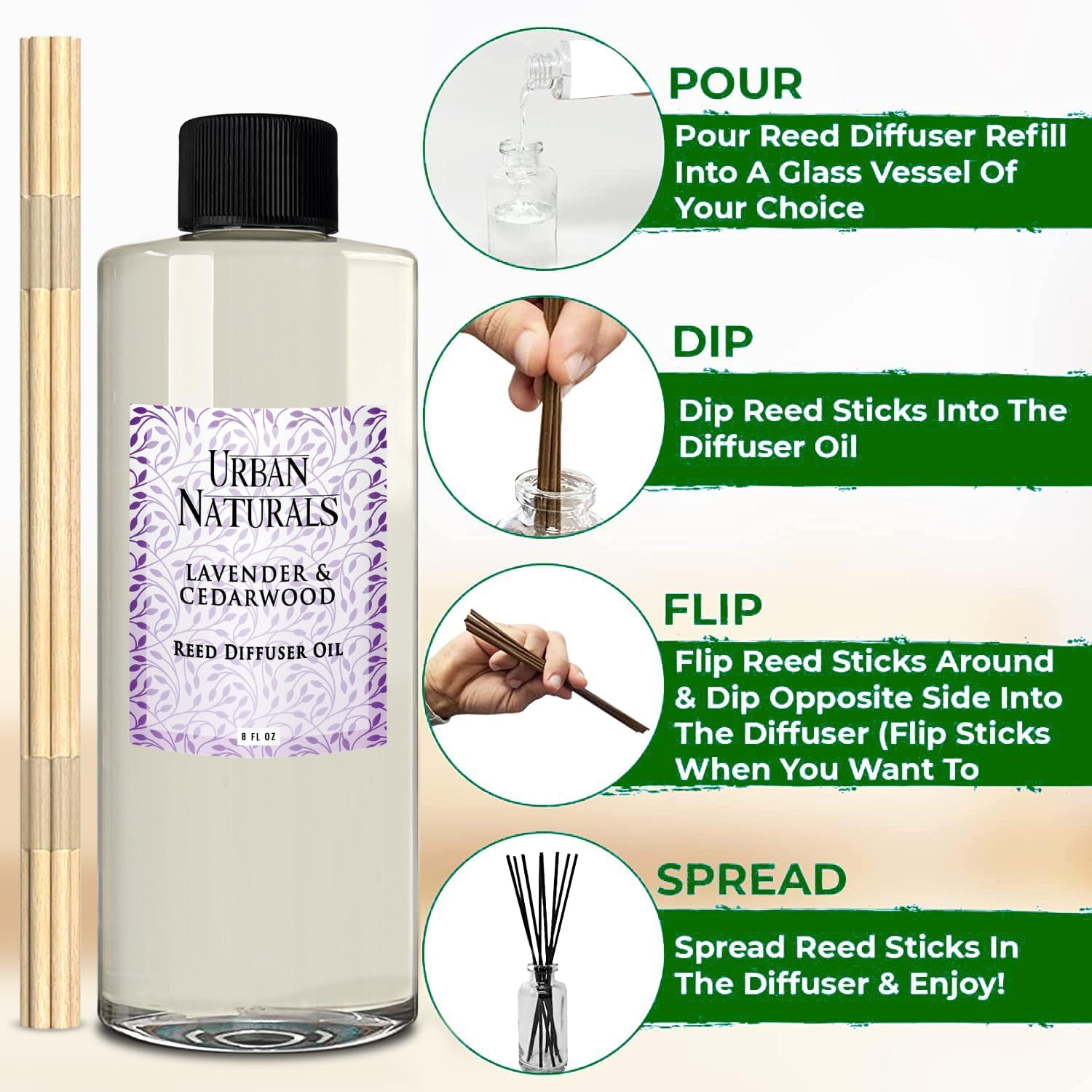 URBAN NATURALS

LAVENDER & CEDARWOOD

REED DIFFUSER OIL

8 FL OZ

POUR

Pour Reed Diffuser Refill Into A Glass Vessel Of Your Choice

DIP

Dip Reed Sticks Into The Diffuser Oil

FLIP

Flip Reed Sticks Around & Dip Opposite Side Into The Diffuser (Flip Sticks When You Want To

SPREAD

Spread Reed Sticks In The Diffuser & Enjoy!