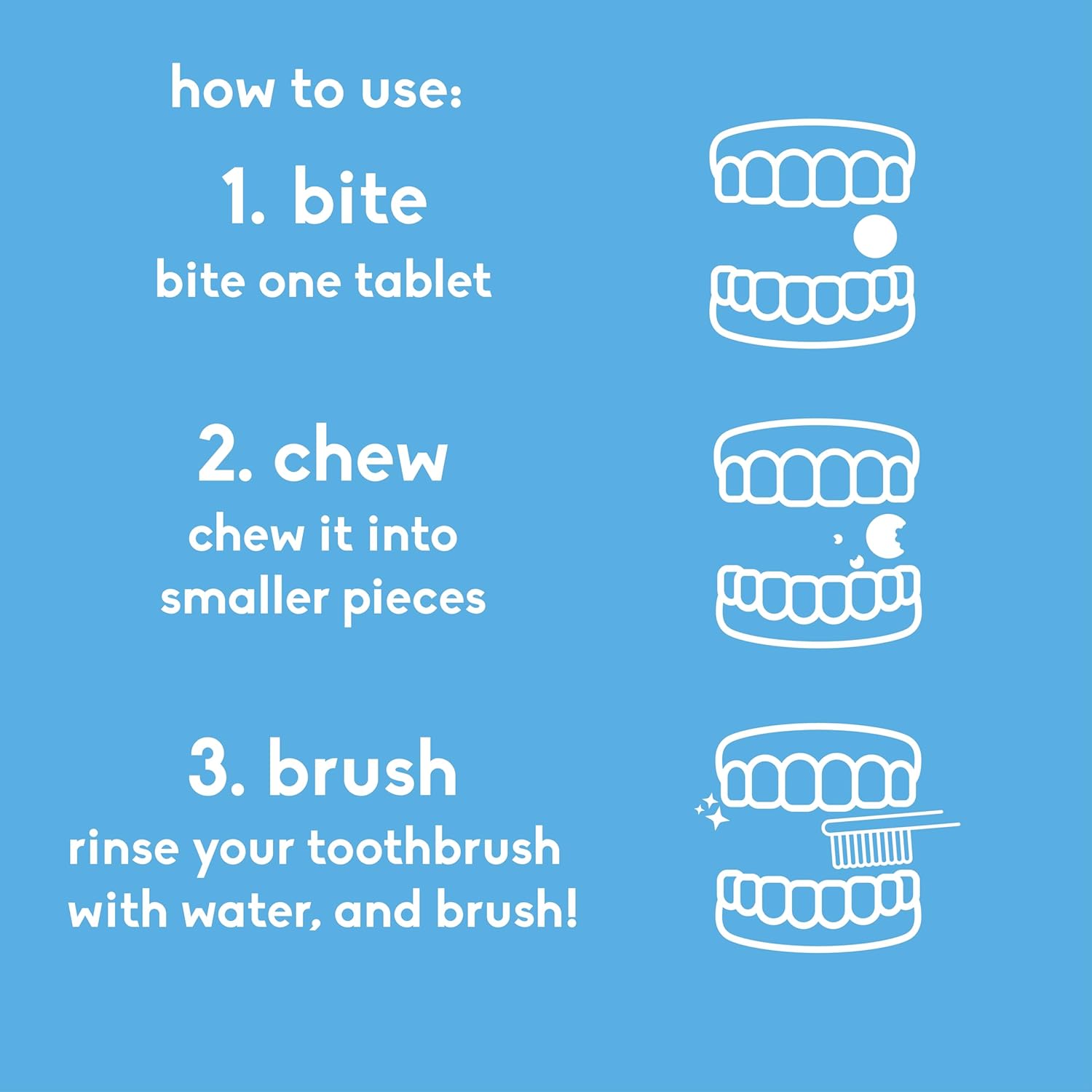 how to use:

1. bite
bite one tablet

2. chew
chew it into smaller pieces

3. brush
rinse your toothbrush with water, and brush!