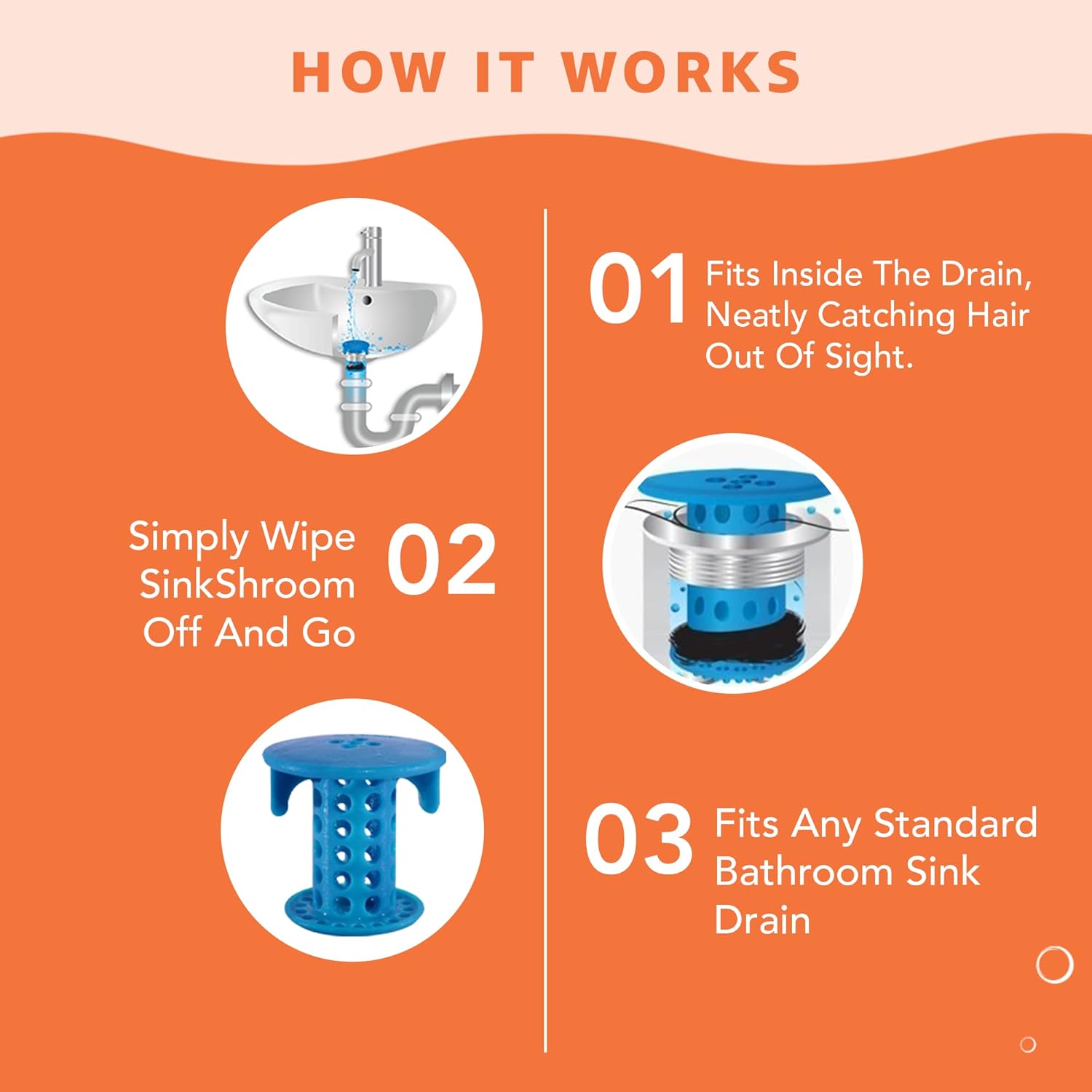 HOW IT WORKS

01 Fits Inside The Drain, Neatly Catching Hair Out Of Sight.

Simply Wipe SinkShroom Off And Go 02

03 Fits Any Standard Bathroom Sink Drain