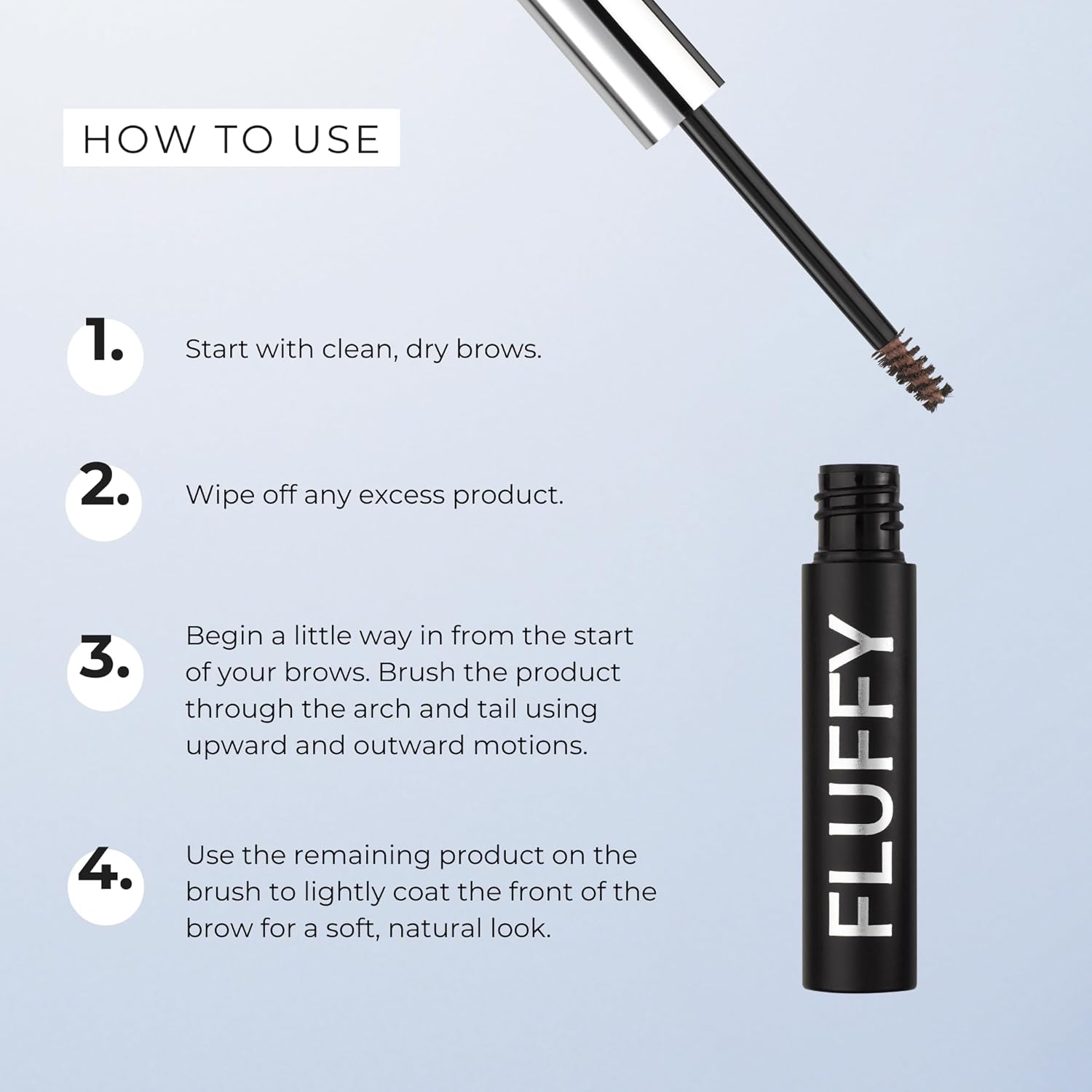 HOW TO USE

1. Start with clean, dry brows.

2. Wipe off any excess product.

3. Begin a little way in from the start of your brows. Brush the product through the arch and tail using upward and outward motions.

4. Use the remaining product on the brush to lightly coat the front of the brow for a soft, natural look.

FLUFFY