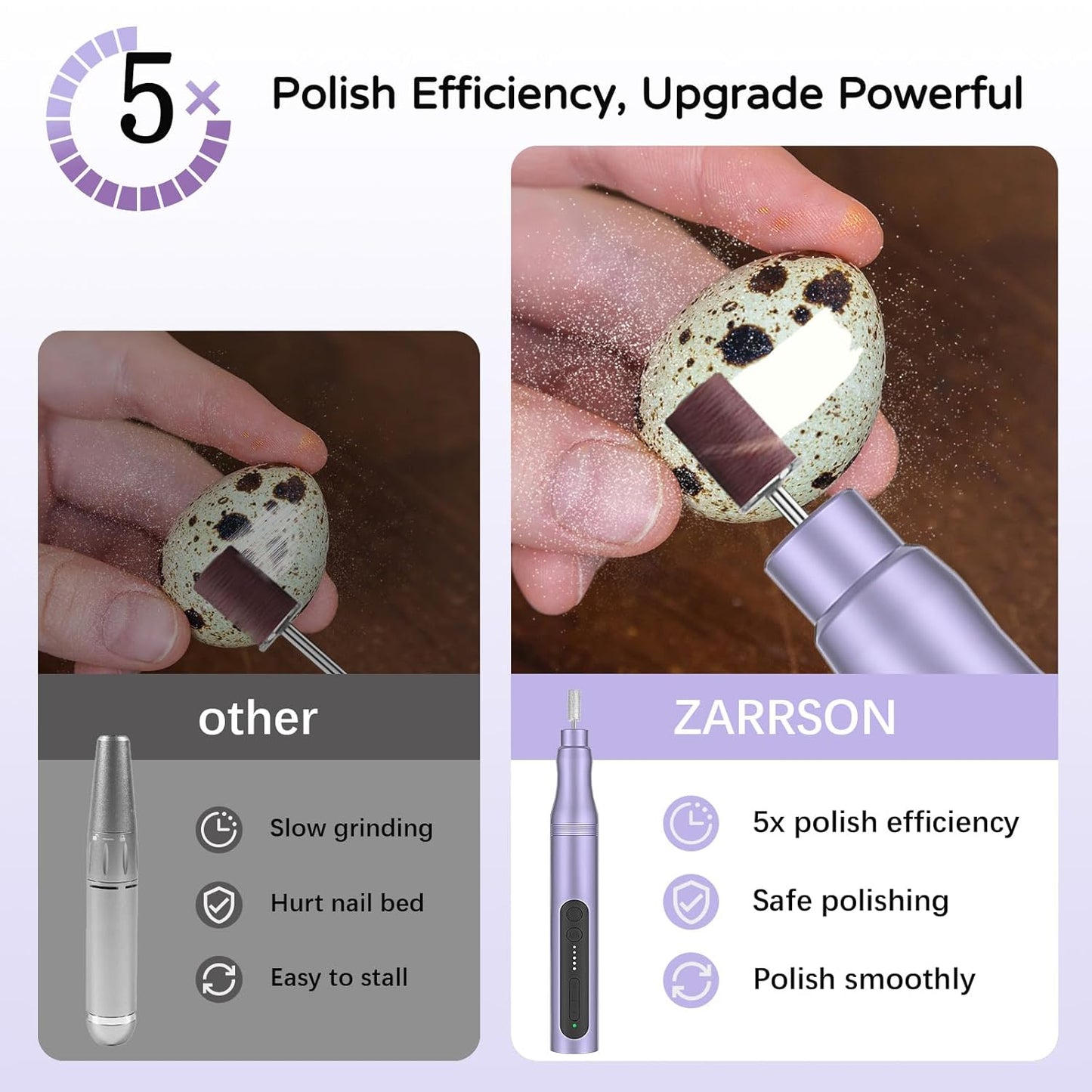 5×

Polish Efficiency, Upgrade Powerful

other

Slow grinding

Hurt nail bed

Easy to stall

ZARRSON

5x polish efficiency

Safe polishing

Polish smoothly