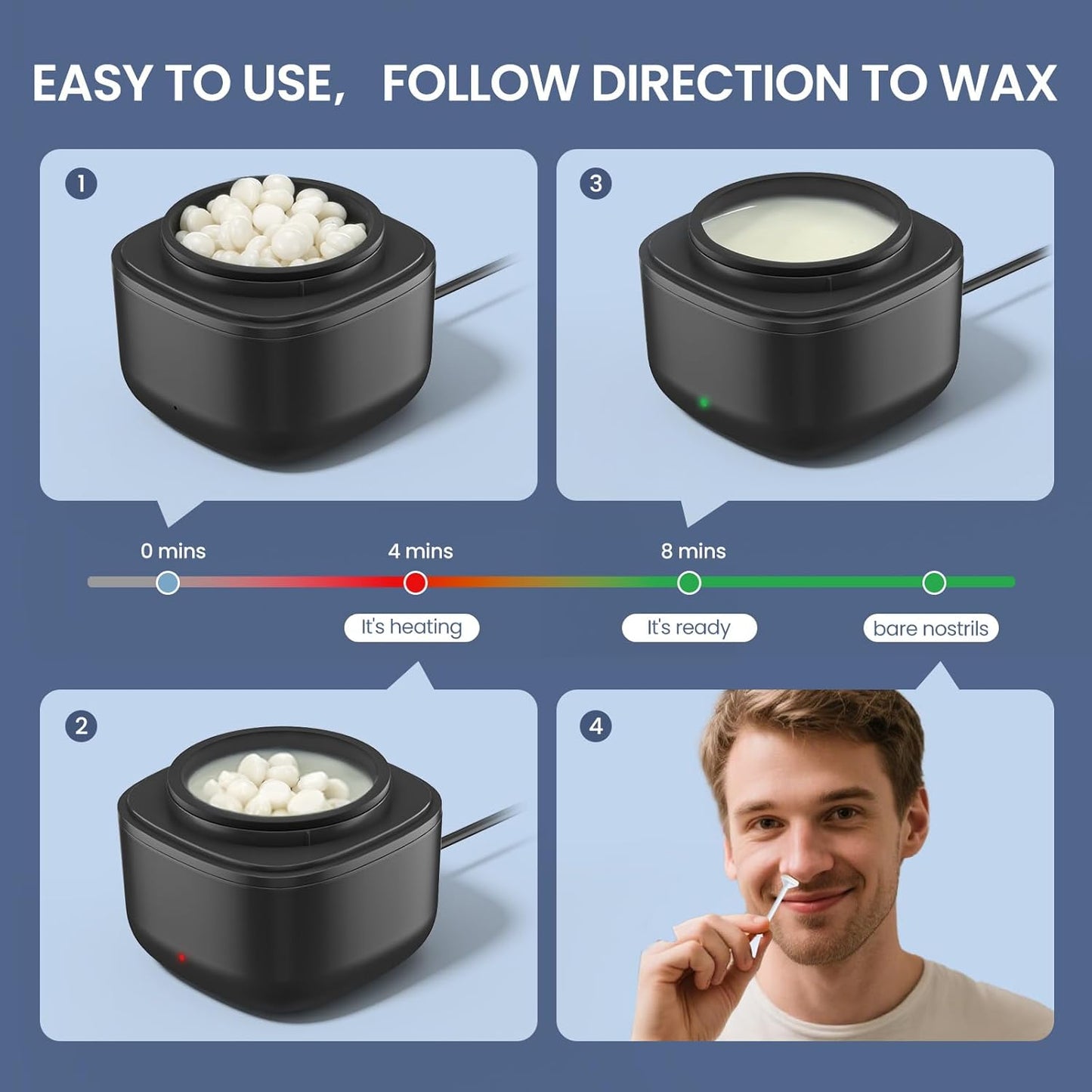 EASY TO USE, FOLLOW DIRECTION TO WAX

1

3

0 mins

4 mins

8 mins

It's heating

It's ready

bare nostrils

2

4