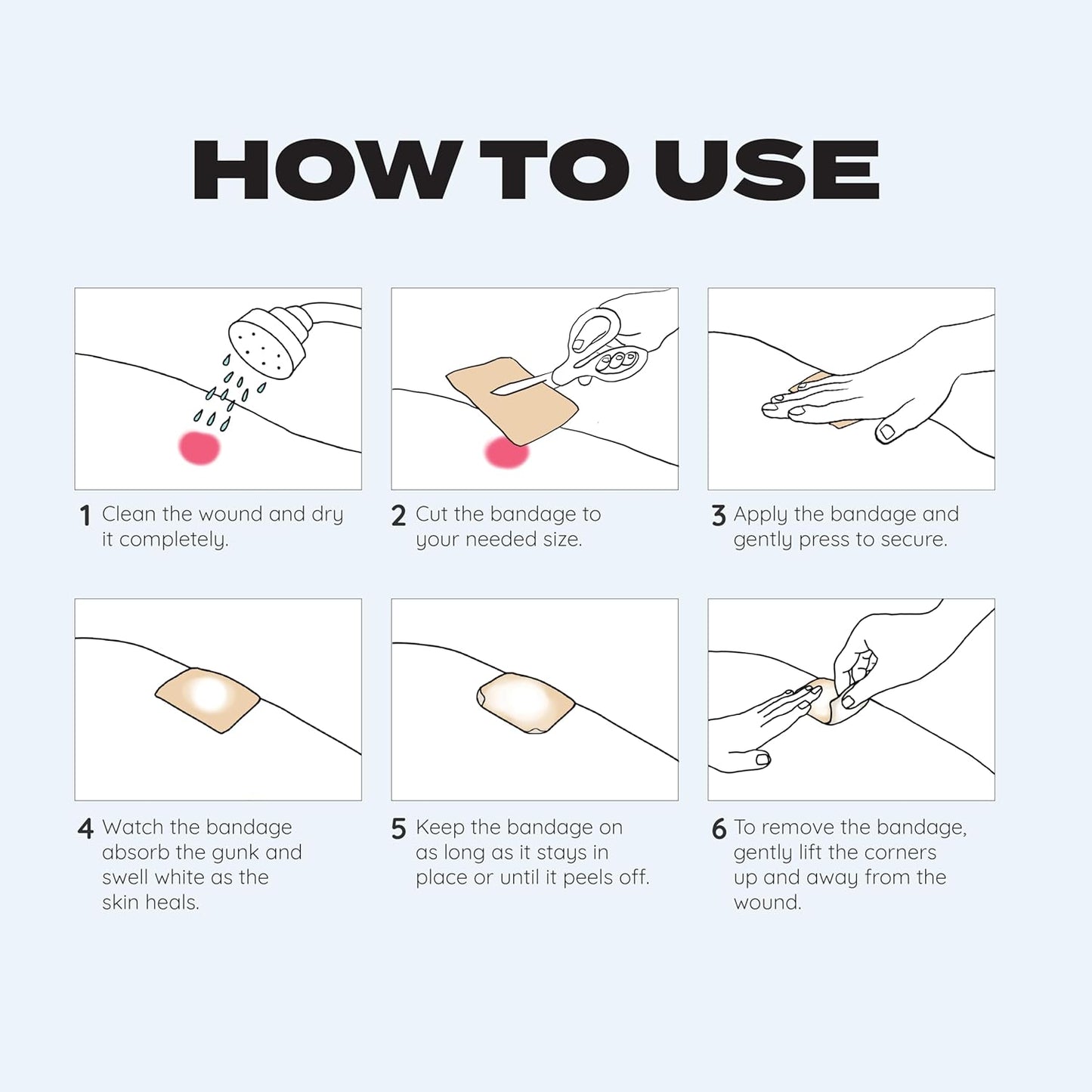 HOW TO USE

1 Clean the wound and dry it completely.

2 Cut the bandage to your needed size.

3 Apply the bandage and gently press to secure.

4 Watch the bandage absorb the gunk and swell white as the skin heals.

5 Keep the bandage on as long as it stays in place or until it peels off.

6 To remove the bandage, gently lift the corners up and away from the wound.