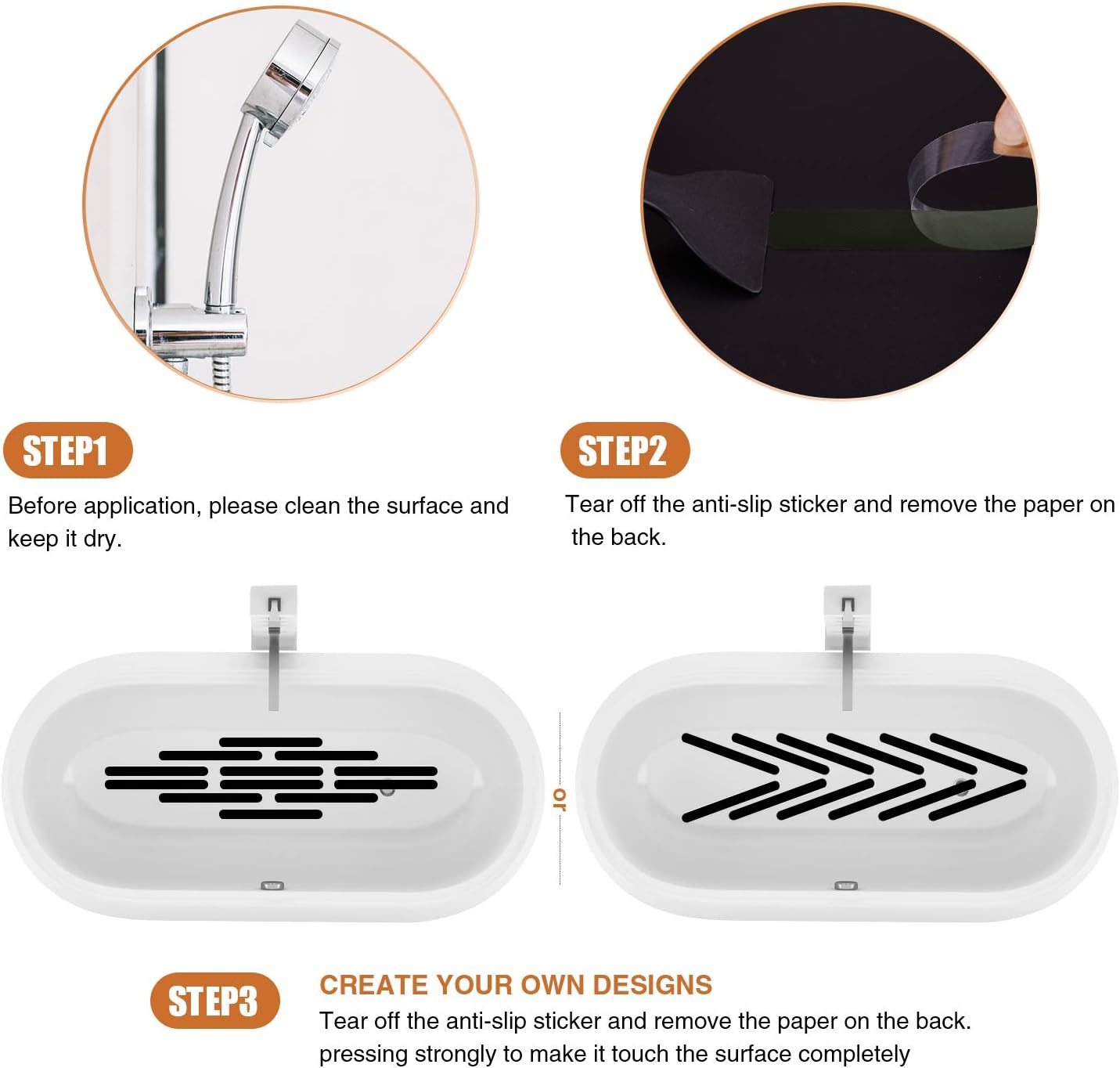 STEP1

Before application, please clean the surface and keep it dry.

STEP2

Tear off the anti-slip sticker and remove the paper on the back.

or

STEP3

CREATE YOUR OWN DESIGNS

Tear off the anti-slip sticker and remove the paper on the back. pressing strongly to make it touch the surface completely