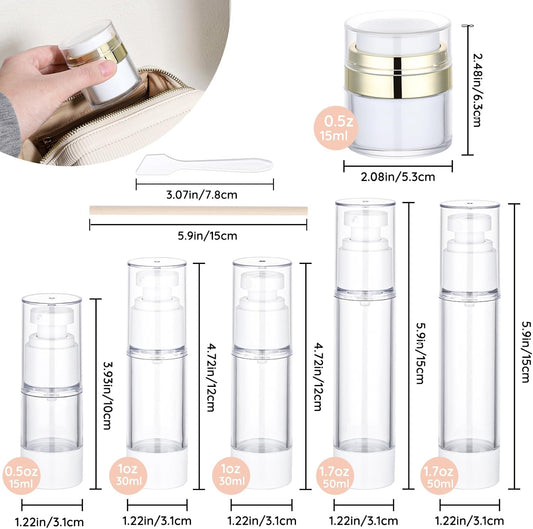 2.48in/6.3cm

0.5z
15ml

2.08in/5.3cm

3.07in/7.8cm

5.9in/15cm

3.93in/10cm

4.72in/12cm

4.72in/12cm

5.9in/15cm

5.9in/15cm

0.5oz
15ml

1oz
30ml

1oz
30ml

1.7oz
50ml

1.7oz
50ml

1.22in/3.1cm

1.22in/3.1cm

1.22in/3.1cm

1.22in/3.1cm

1.22in/3.1cm