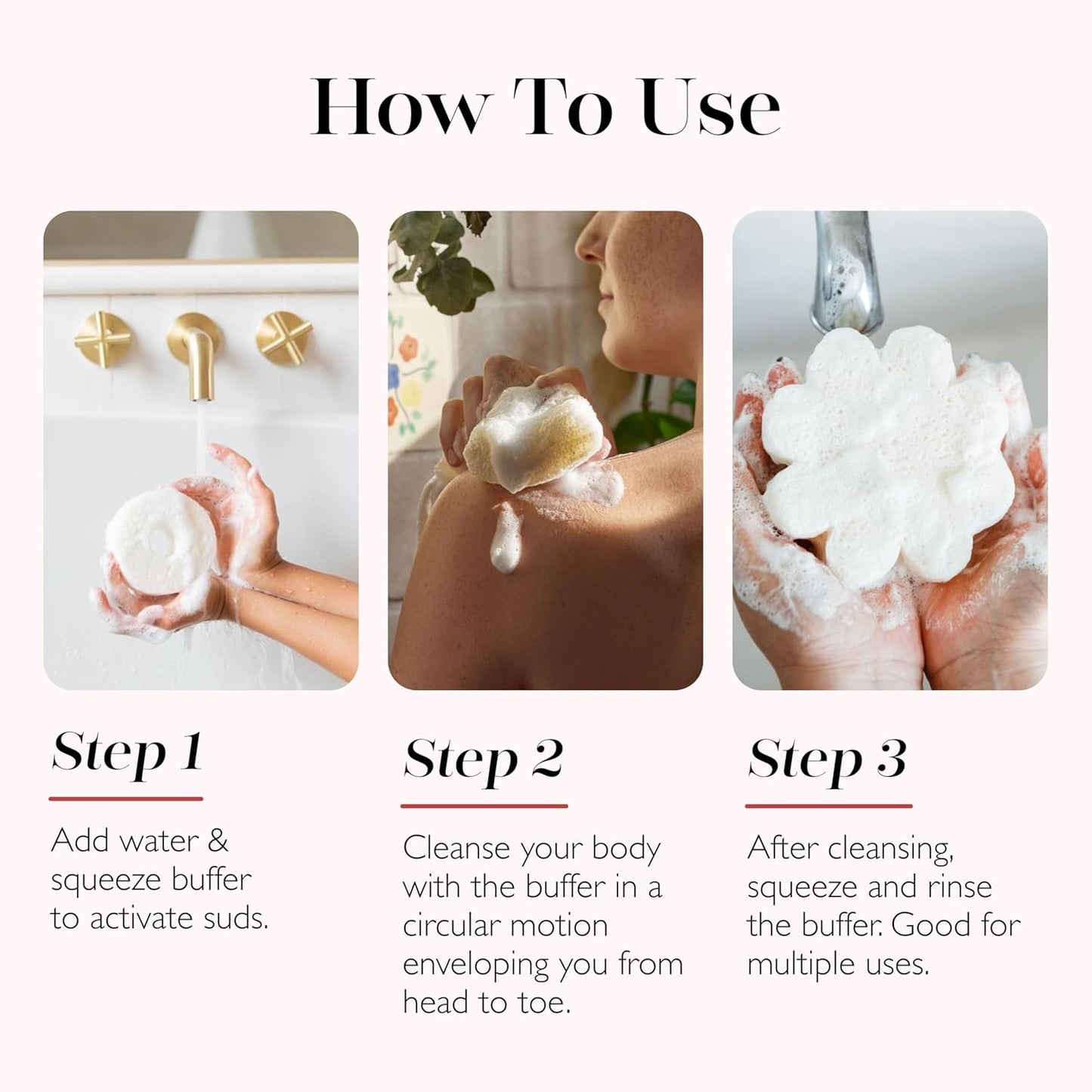 How To Use

Step 1

Add water & squeeze buffer to activate suds.

Step 2

Cleanse your body with the buffer in a circular motion enveloping you from head to toe.

Step 3

After cleansing, squeeze and rinse the buffer. Good for multiple uses.