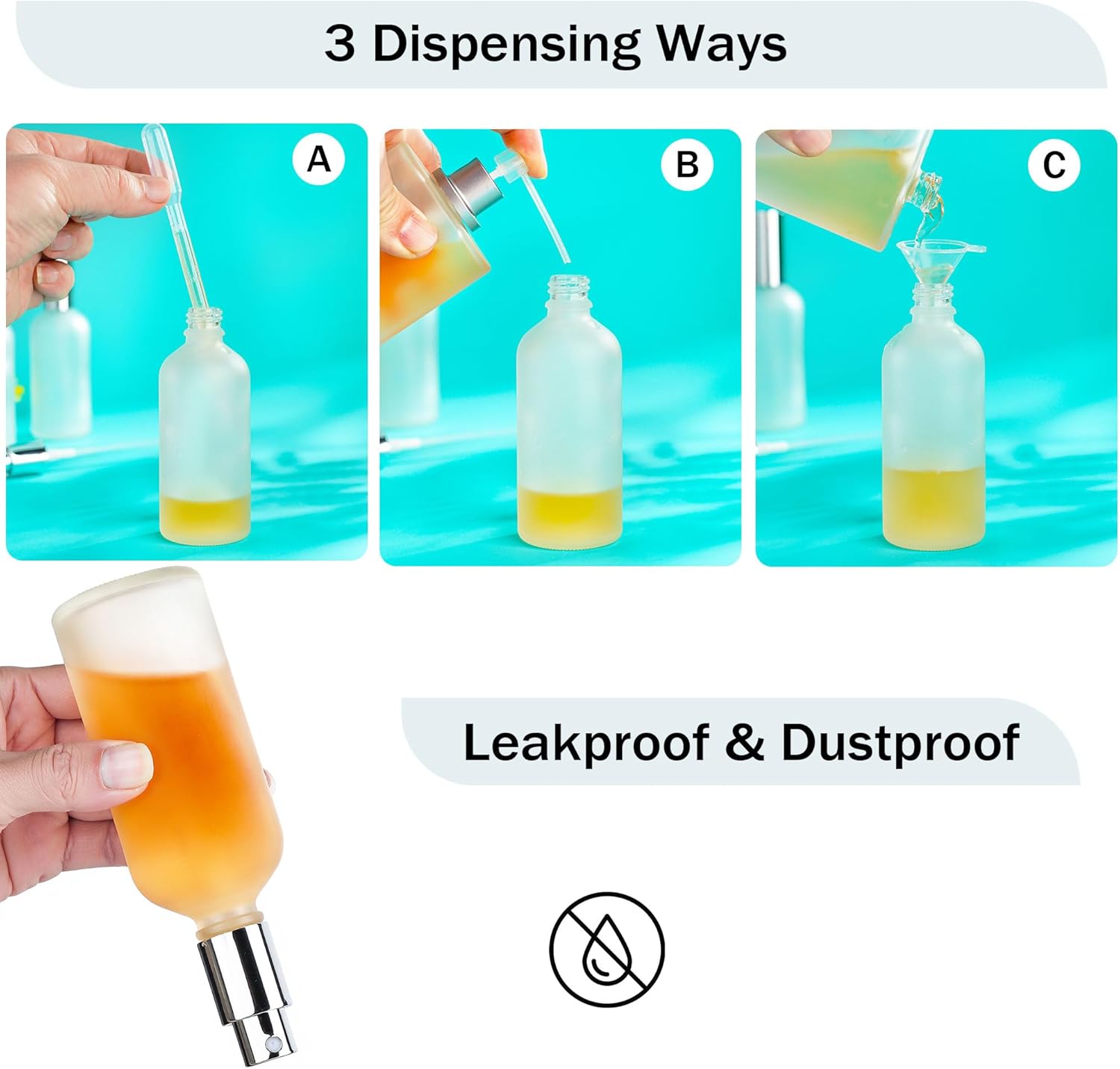 3 Dispensing Ways

A

B

C

Leakproof & Dustproof