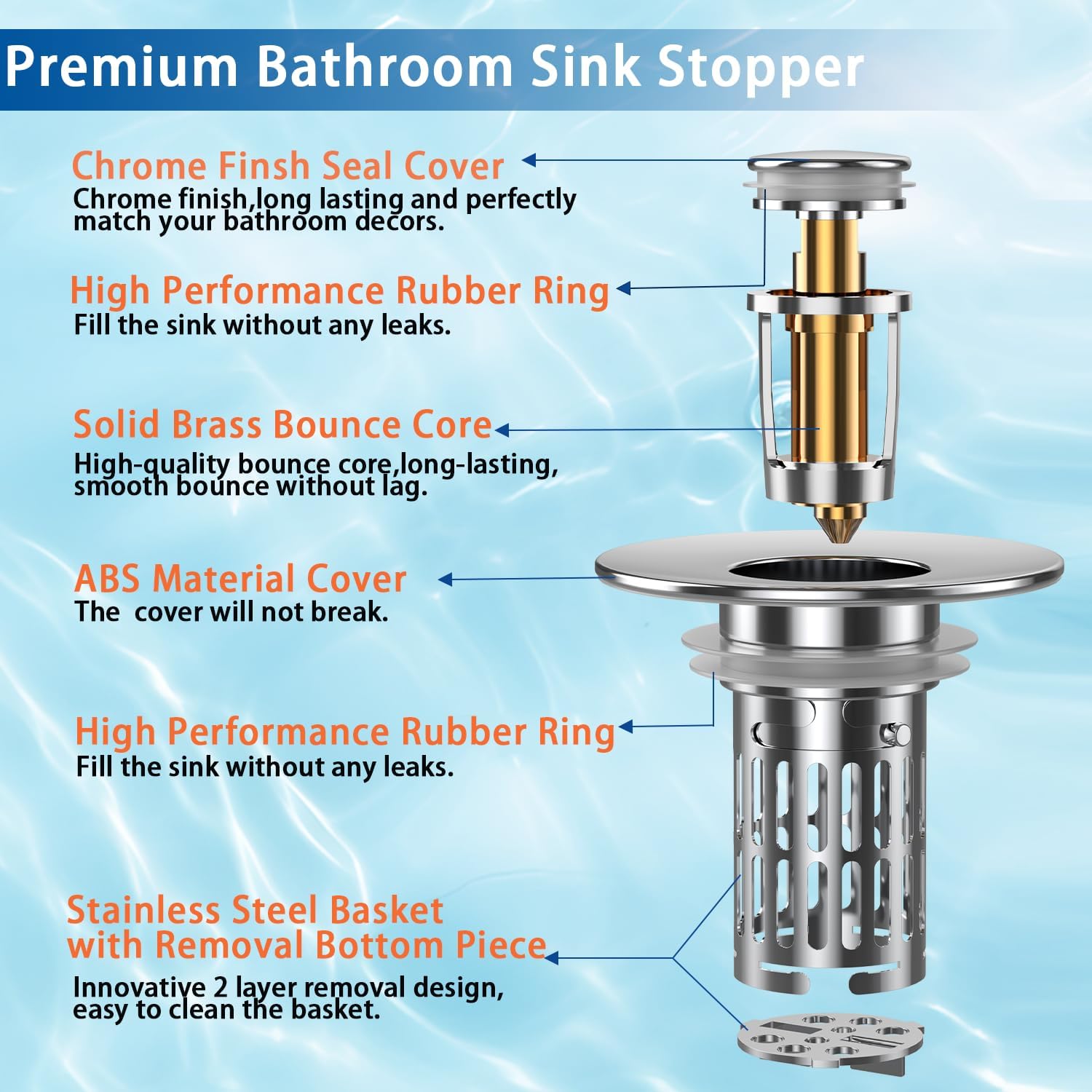 Premium Bathroom Sink Stopper

Chrome Finsh Seal Cover
Chrome finish,long lasting and perfectly match your bathroom decors.

High Performance Rubber Ring
Fill the sink without any leaks.

Solid Brass Bounce Core
High-quality bounce core,long-lasting, smooth bounce without lag.

ABS Material Cover
The  cover will not break.

High Performance Rubber Ring
Fill the sink without any leaks.

Stainless Steel Basket with Removal Bottom Piece
Innovative 2 layer removal design, easy to clean the basket.