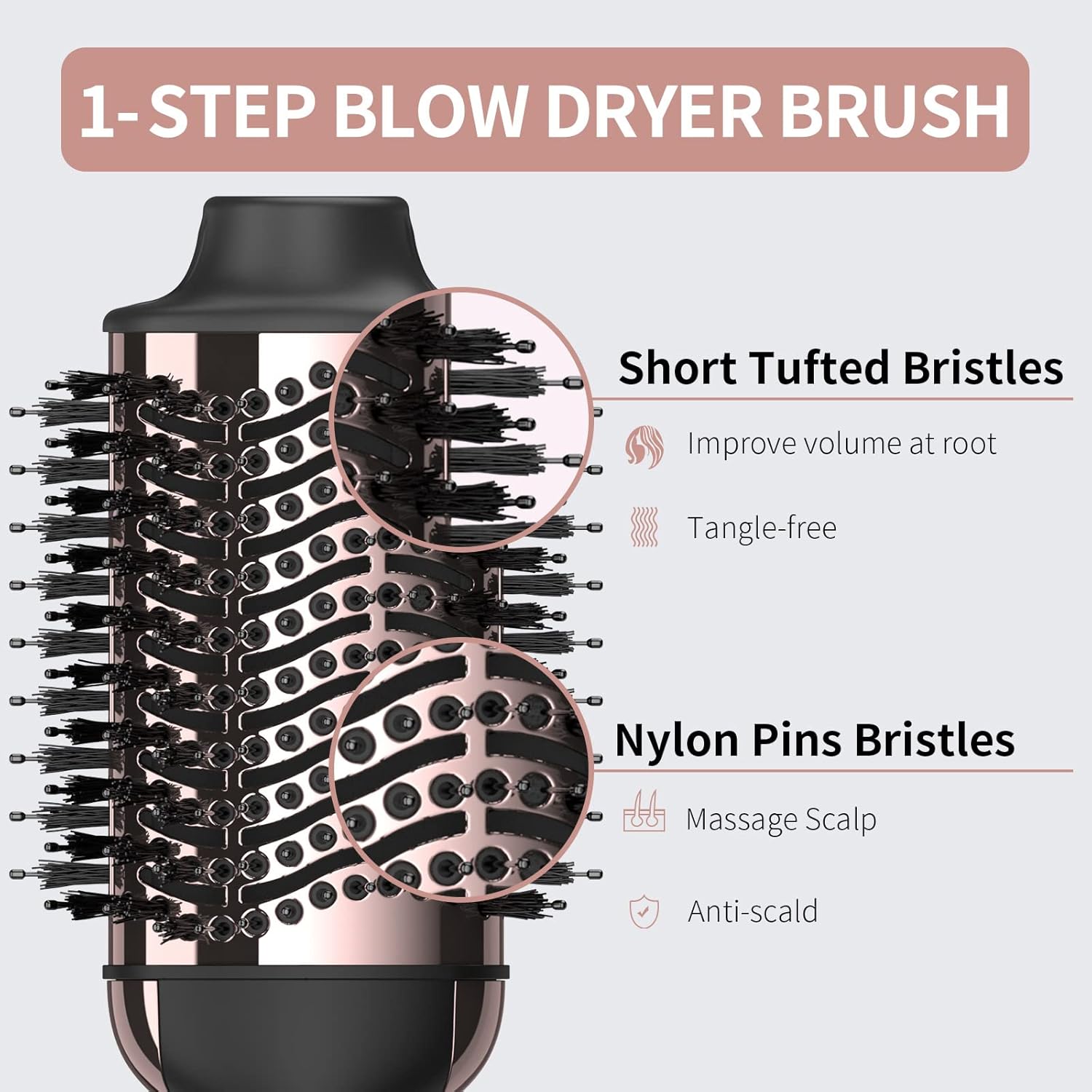 1-STEP BLOW DRYER BRUSH

Short Tufted Bristles

Improve volume at root

Tangle-free

Nylon Pins Bristles

Massage Scalp

Anti-scald