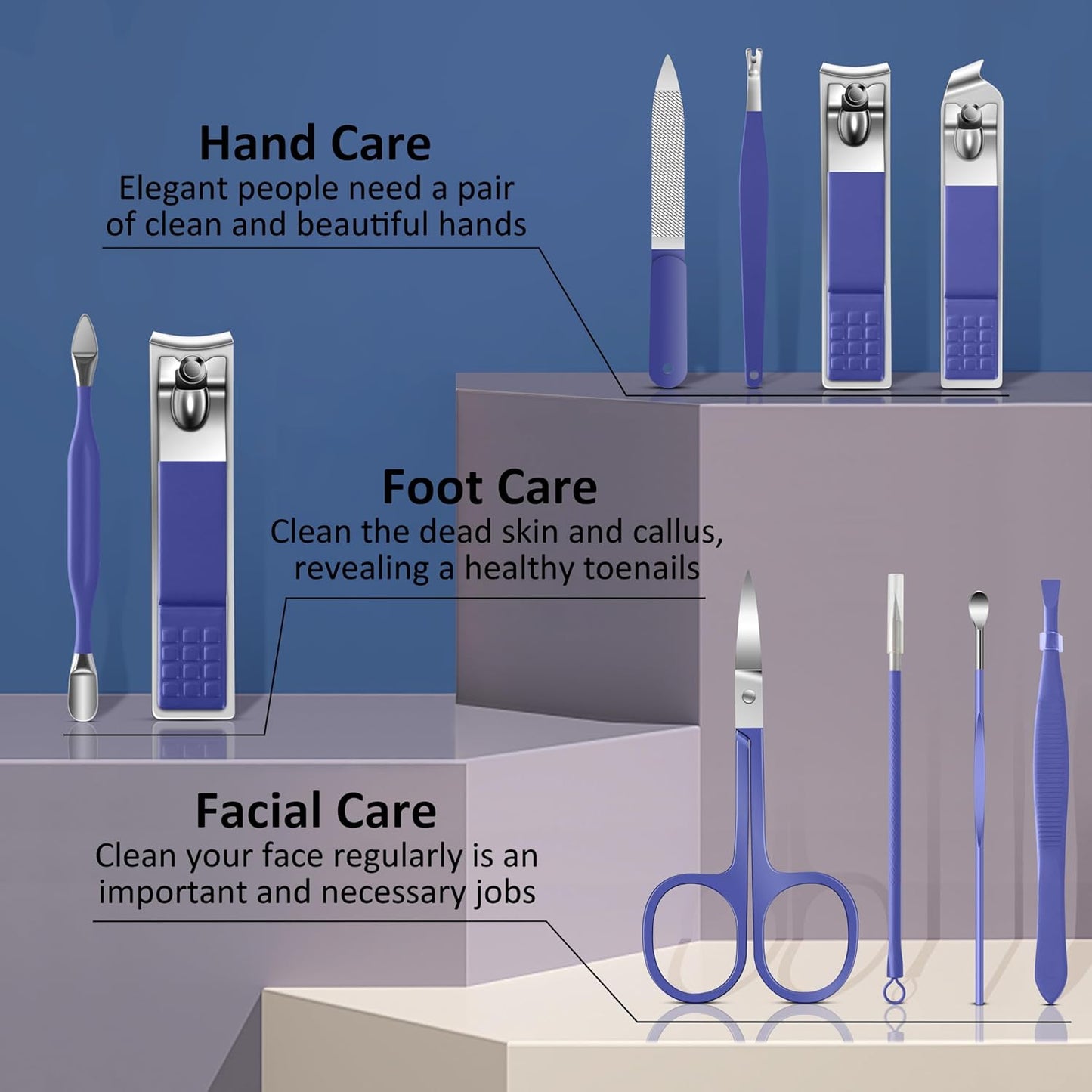 Hand Care
Elegant people need a pair of clean and beautiful hands

Foot Care
Clean the dead skin and callus, revealing a healthy toenails

Facial Care
Clean your face regularly is an important and necessary jobs