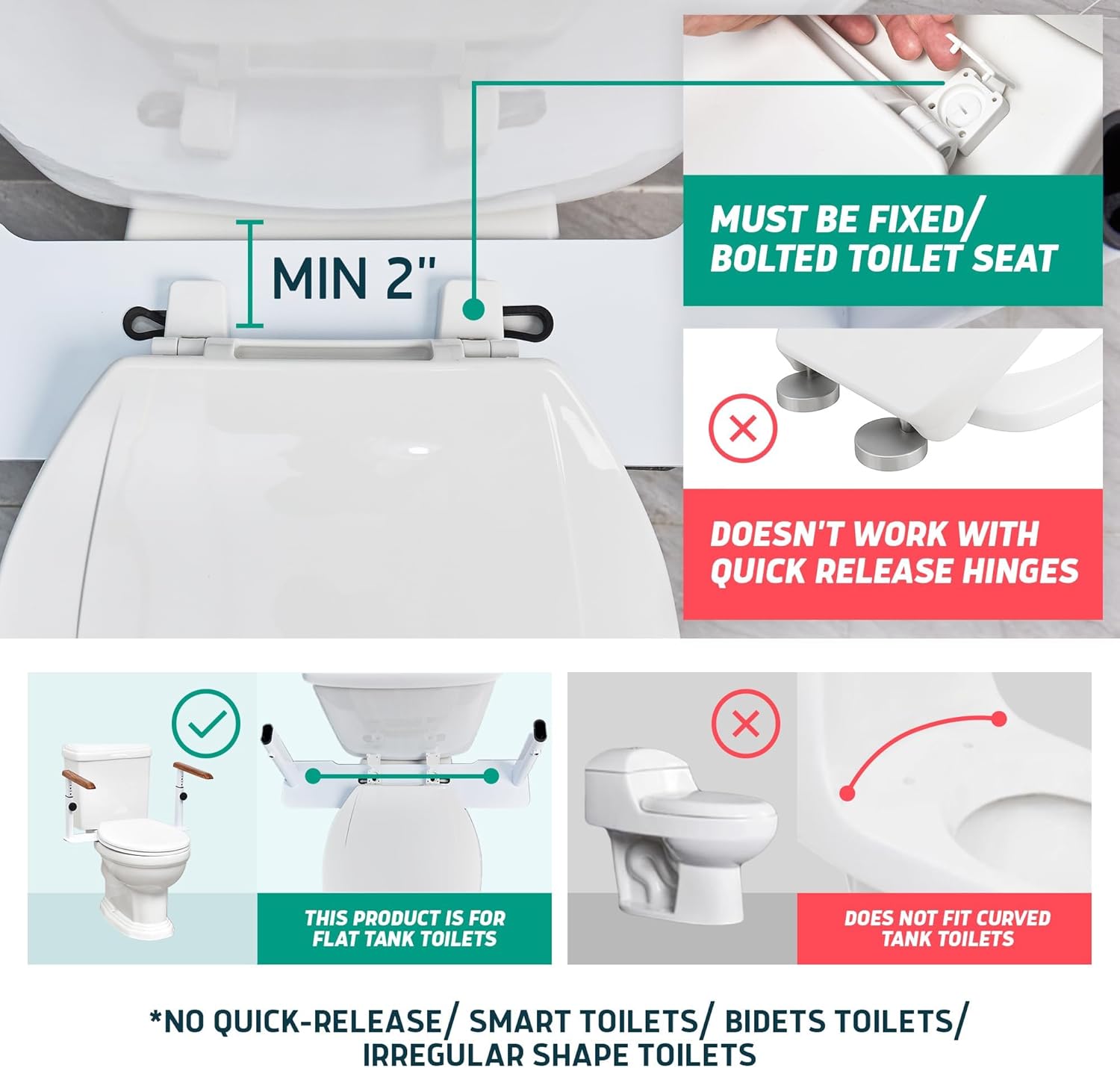 MIN 2"

MUST BE FIXED/ BOLTED TOILET SEAT

DOESN'T WORK WITH QUICK RELEASE HINGES

THIS PRODUCT IS FOR FLAT TANK TOILETS

DOES NOT FIT CURVED TANK TOILETS

*NO QUICK-RELEASE/ SMART TOILETS/ BIDETS TOILETS/ IRREGULAR SHAPE TOILETS