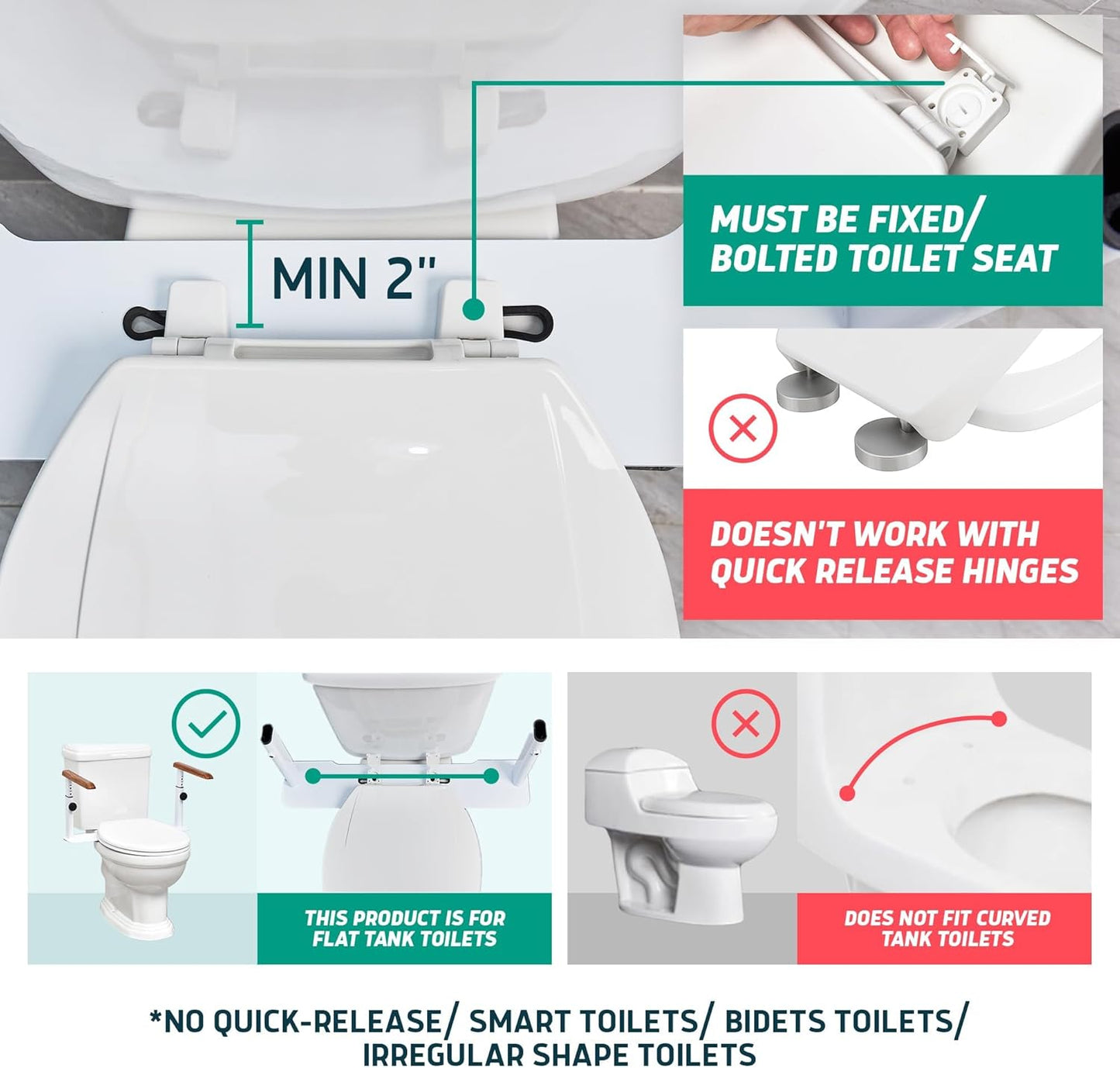 MIN 2"

MUST BE FIXED/ BOLTED TOILET SEAT

DOESN'T WORK WITH QUICK RELEASE HINGES

THIS PRODUCT IS FOR FLAT TANK TOILETS

DOES NOT FIT CURVED TANK TOILETS

*NO QUICK-RELEASE/ SMART TOILETS/ BIDETS TOILETS/ IRREGULAR SHAPE TOILETS