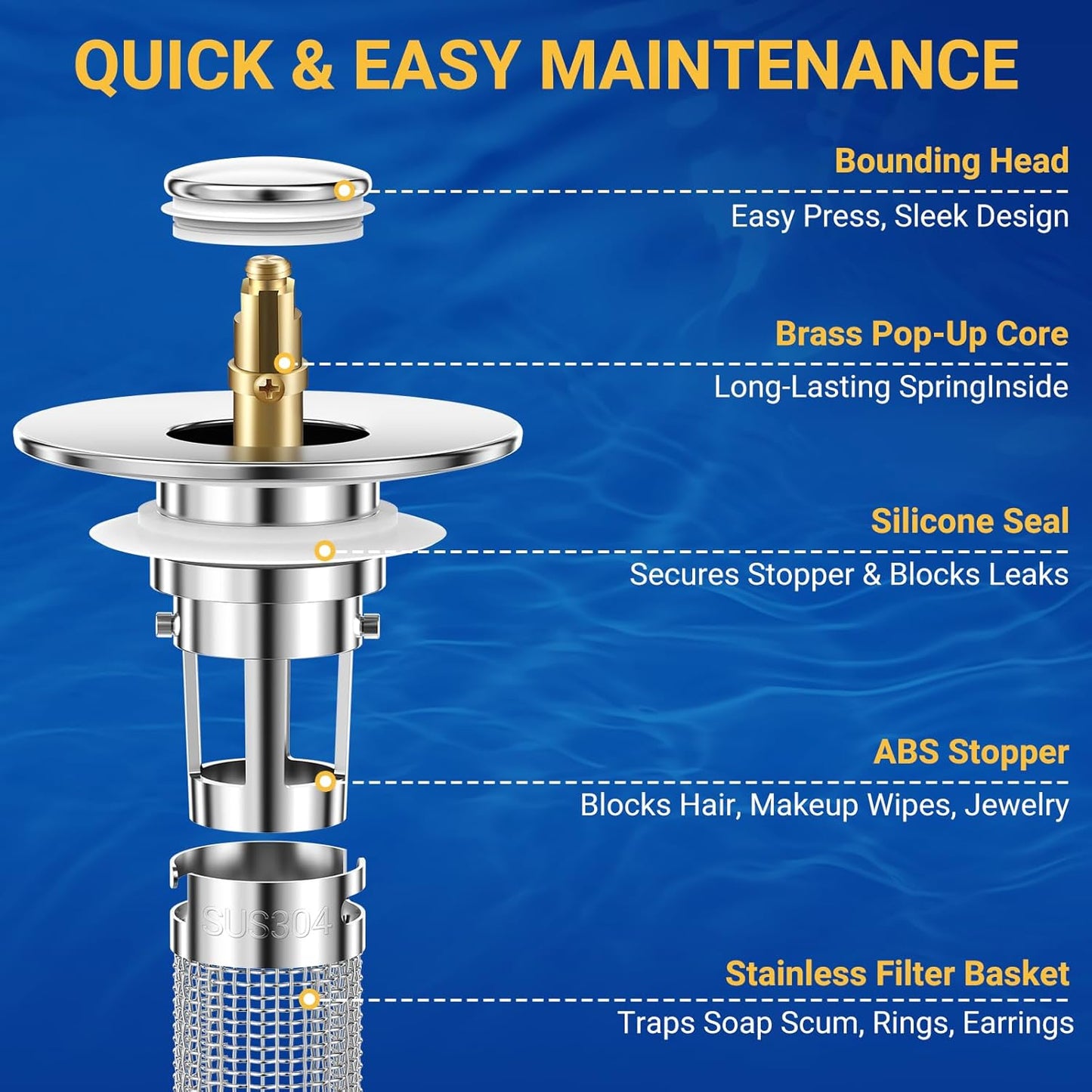 QUICK & EASY MAINTENANCE

Bounding Head
Easy Press, Sleek Design

Brass Pop-Up Core
Long-Lasting SpringInside

Silicone Seal
Secures Stopper & Blocks Leaks

ABS Stopper
Blocks Hair, Makeup Wipes, Jewelry

SUS304

Stainless Filter Basket
Traps Soap Scum, Rings, Earrings