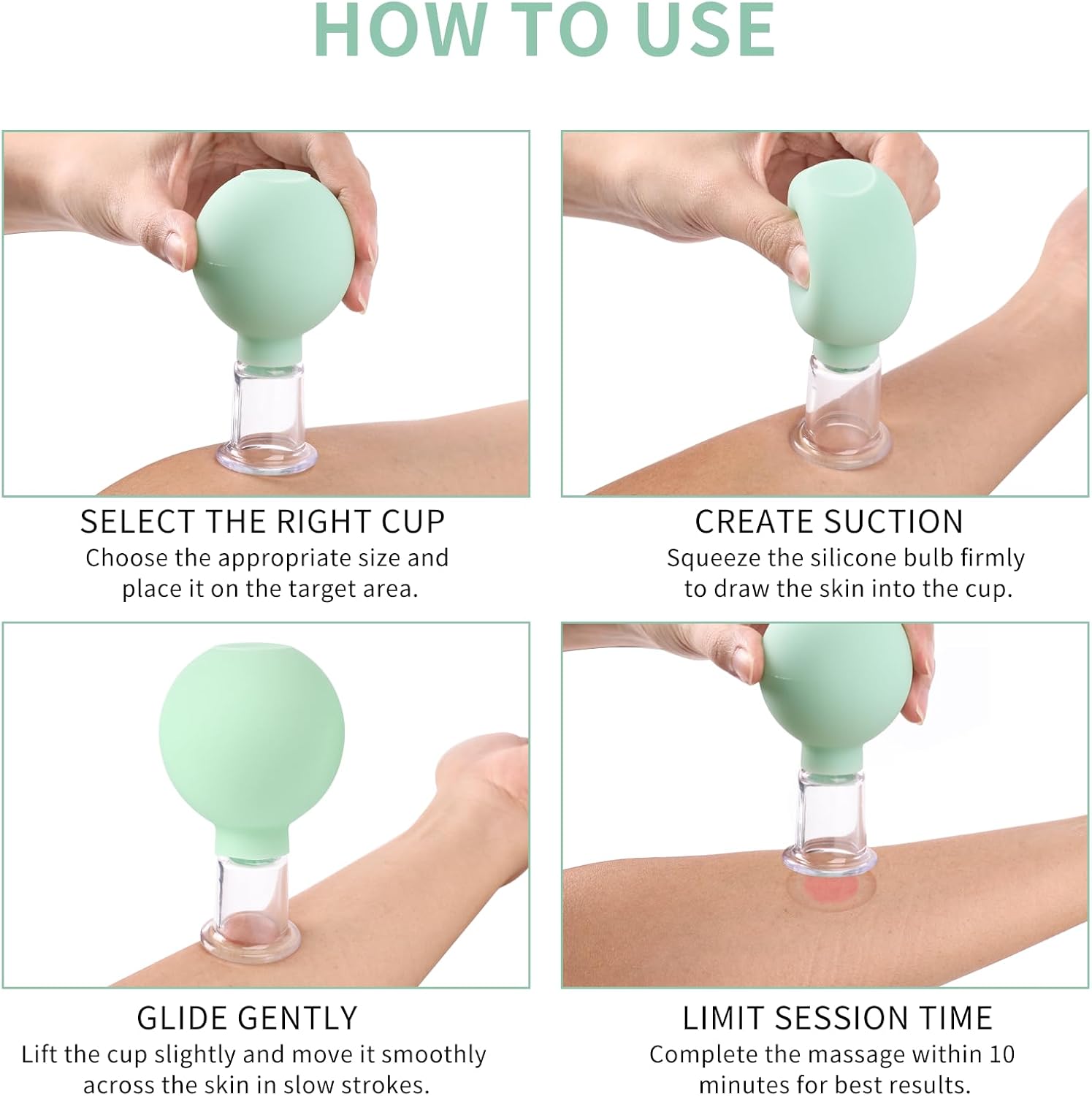 HOW TO USE

SELECT THE RIGHT CUP
Choose the appropriate size and place it on the target area.

CREATE SUCTION
Squeeze the silicone bulb firmly to draw the skin into the cup.

GLIDE GENTLY
Lift the cup slightly and move it smoothly across the skin in slow strokes.

LIMIT SESSION TIME
Complete the massage within 10 minutes for best results.