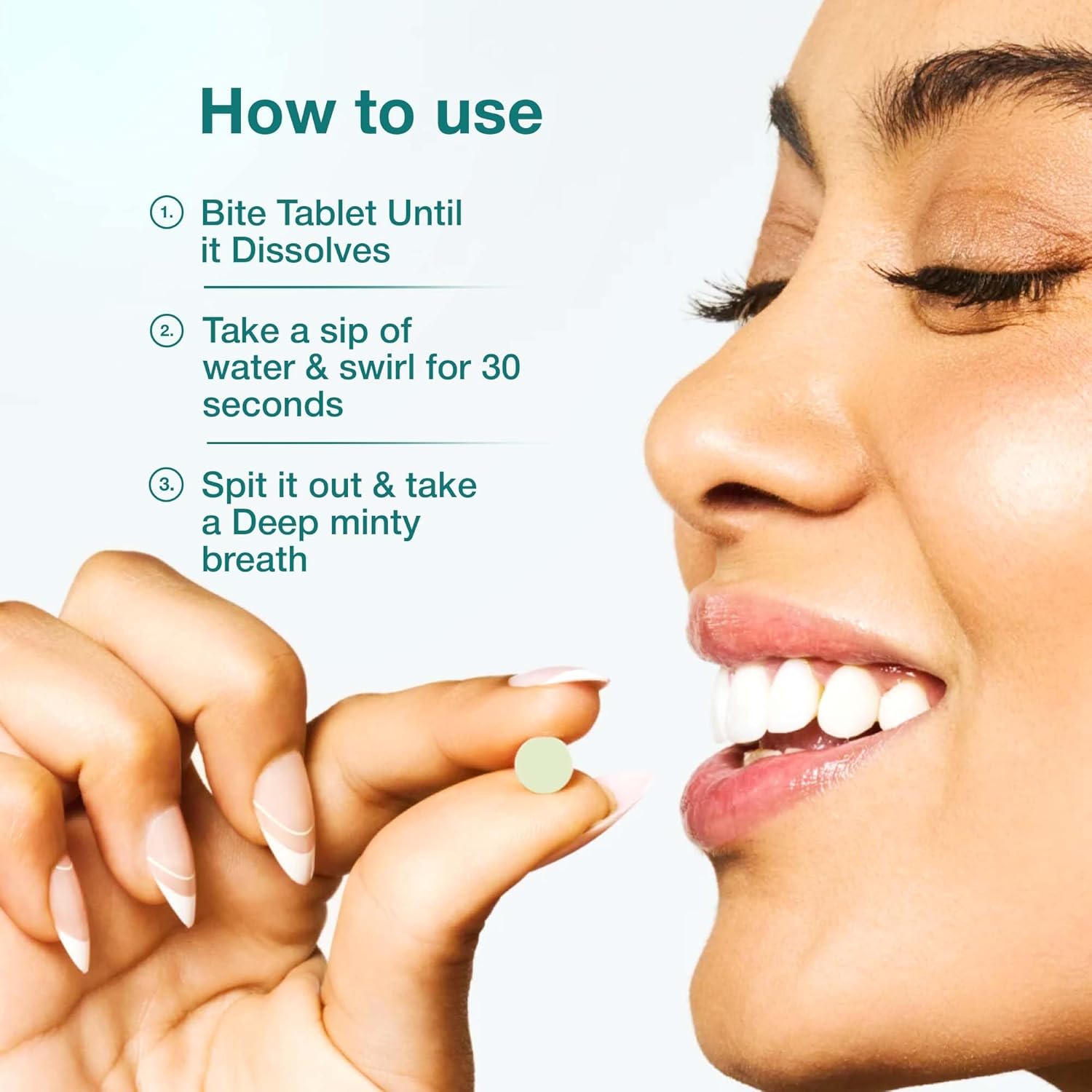 How to use

1. Bite Tablet Until it Dissolves

2. Take a sip of water & swirl for 30 seconds

3. Spit it out & take a Deep minty breath