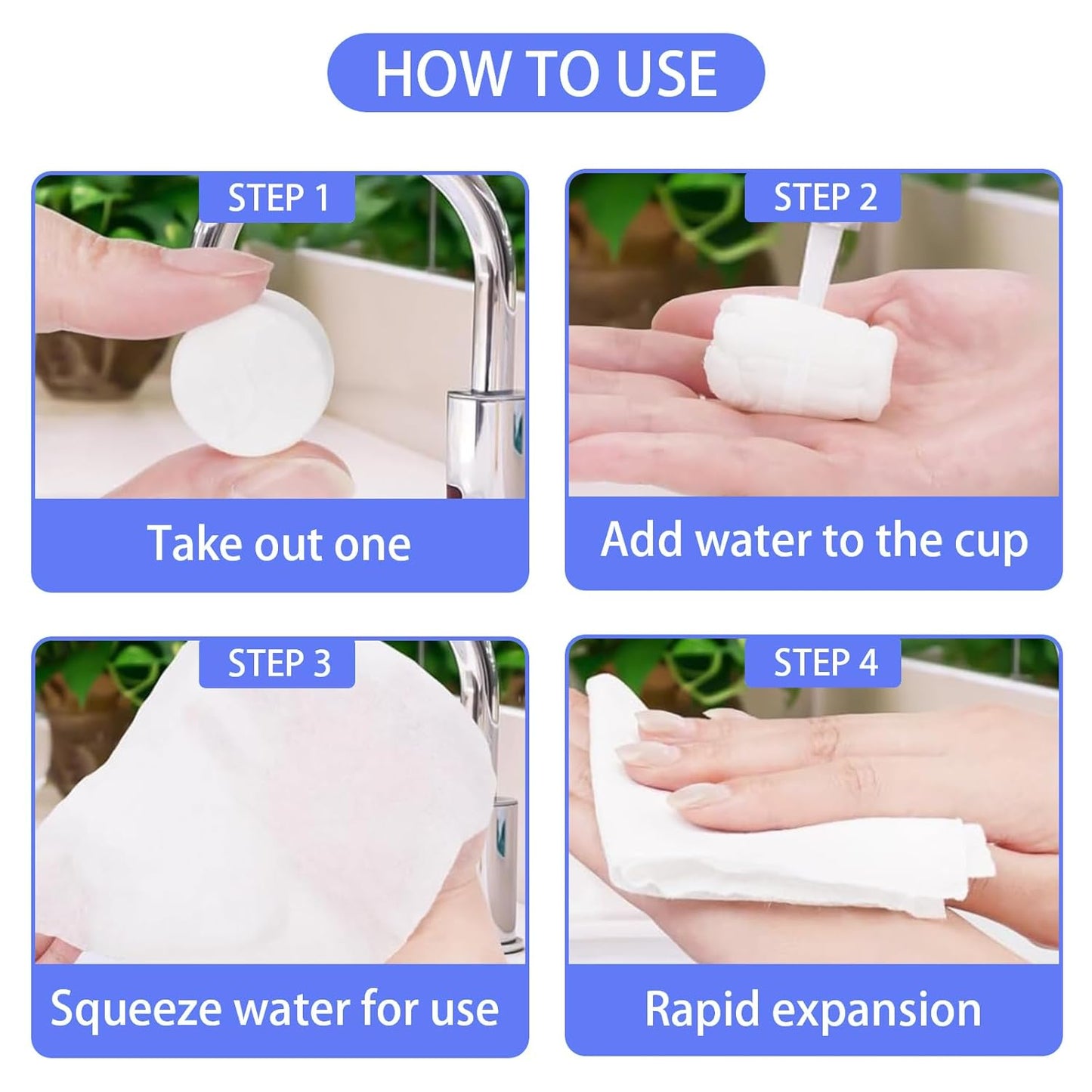 HOW TO USE

STEP 1
Take out one

STEP 2
Add water to the cup

STEP 3
Squeeze water for use

STEP 4
Rapid expansion