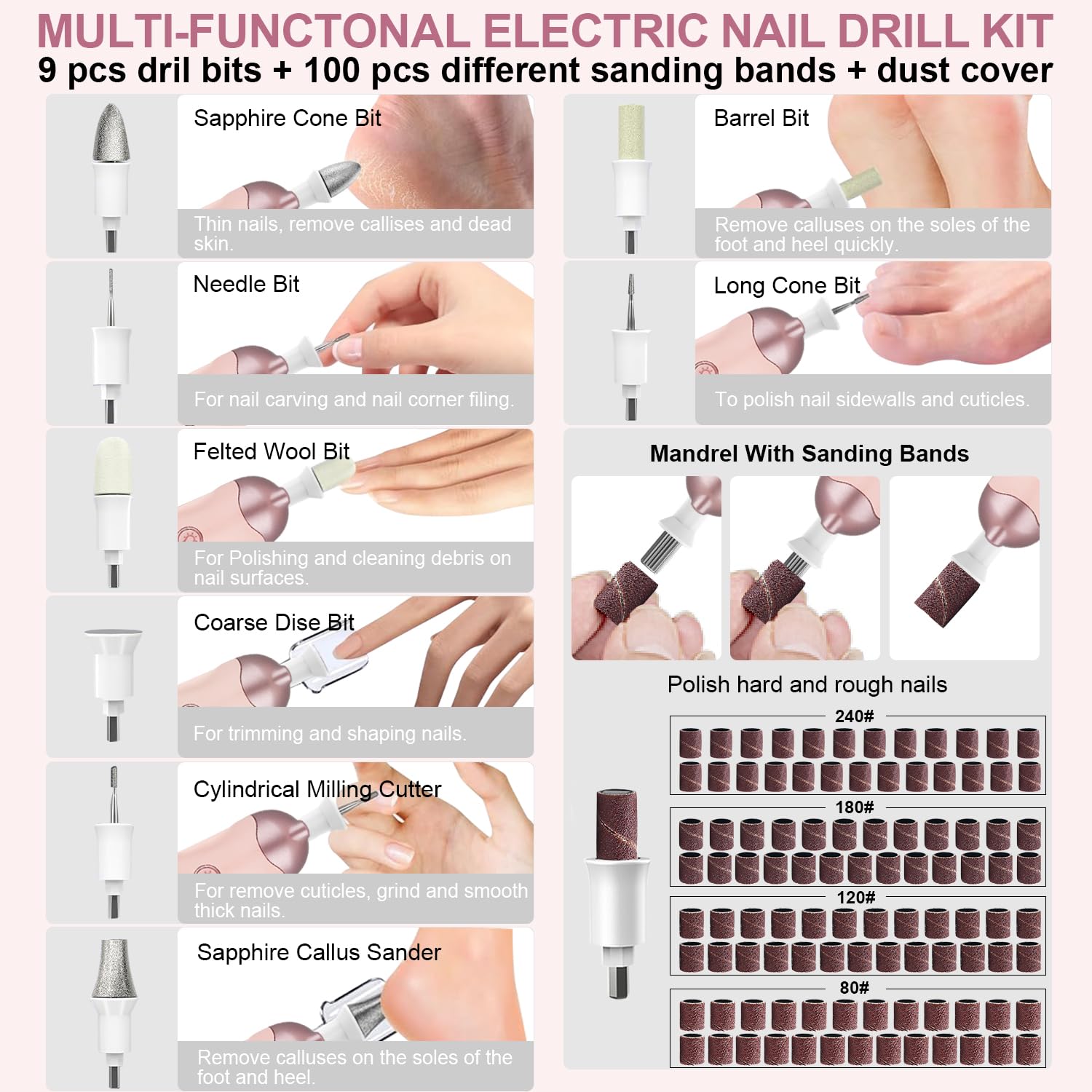 MULTI-FUNCTONAL ELECTRIC NAIL DRILL KIT
9 pcs dril bits + 100 pcs different sanding bands + dust cover

Sapphire Cone Bit
Thin nails, remove callises and dead skin.

Needle Bit
For nail carving and nail corner filing.

Felted Wool Bit
For Polishing and cleaning debris on nail surfaces.

Coarse Dise Bit
For trimming and shaping nails.

Cylindrical Milling Cutter
For remove cuticles, grind and smooth thick nails.

Sapphire Callus Sander
Remove calluses on the soles of the foot and heel.

Barrel Bit
Remove calluses on the soles of the foot and heel quickly.

Long Cone Bit
To polish nail sidewalls and cuticles.

Mandrel With Sanding Bands
Polish hard and rough nails
240#
180#
120#
80#