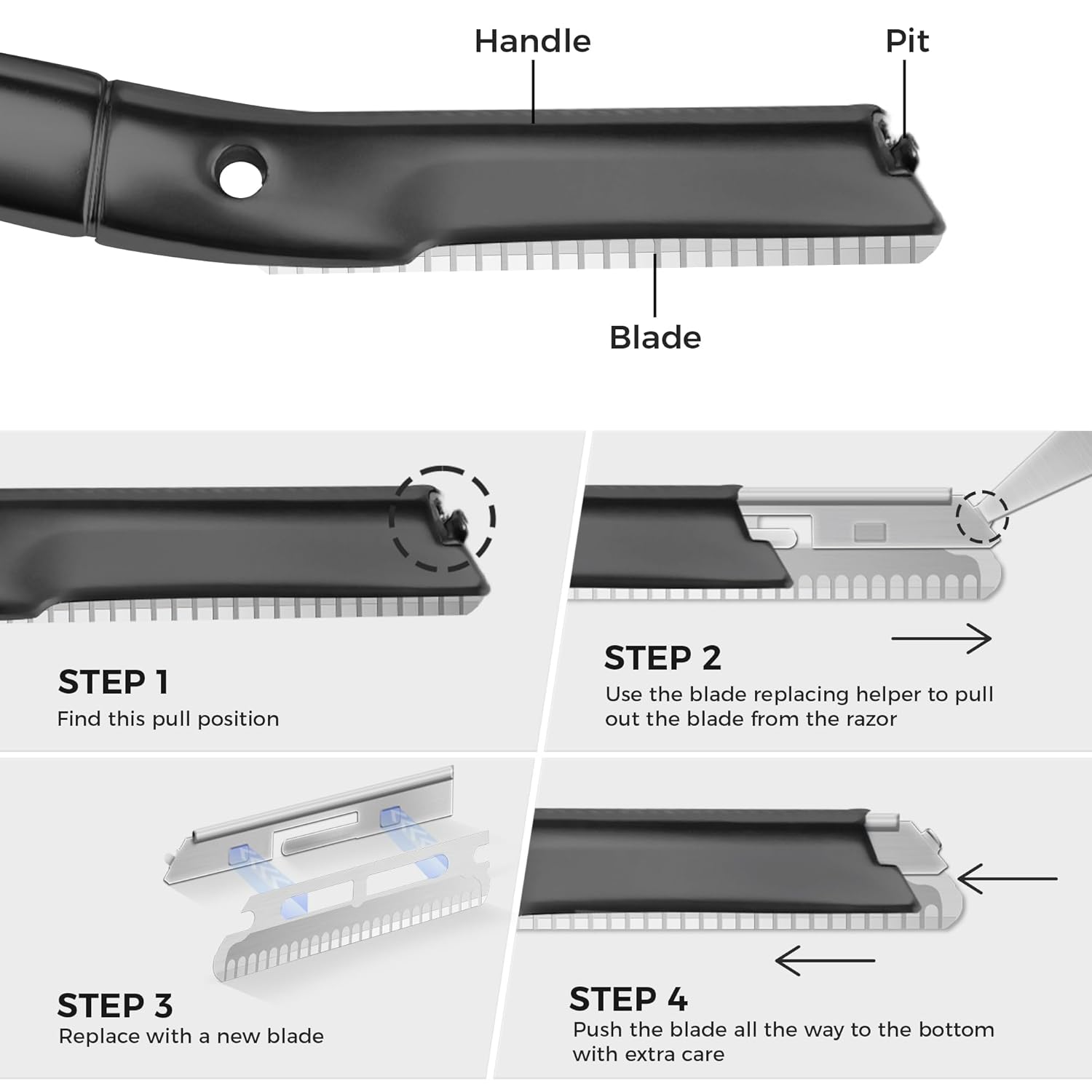 Handle

Pit

Blade

STEP 1
Find this pull position

STEP 2
Use the blade replacing helper to pull out the blade from the razor

STEP 3
Replace with a new blade

STEP 4
Push the blade all the way to the bottom with extra care