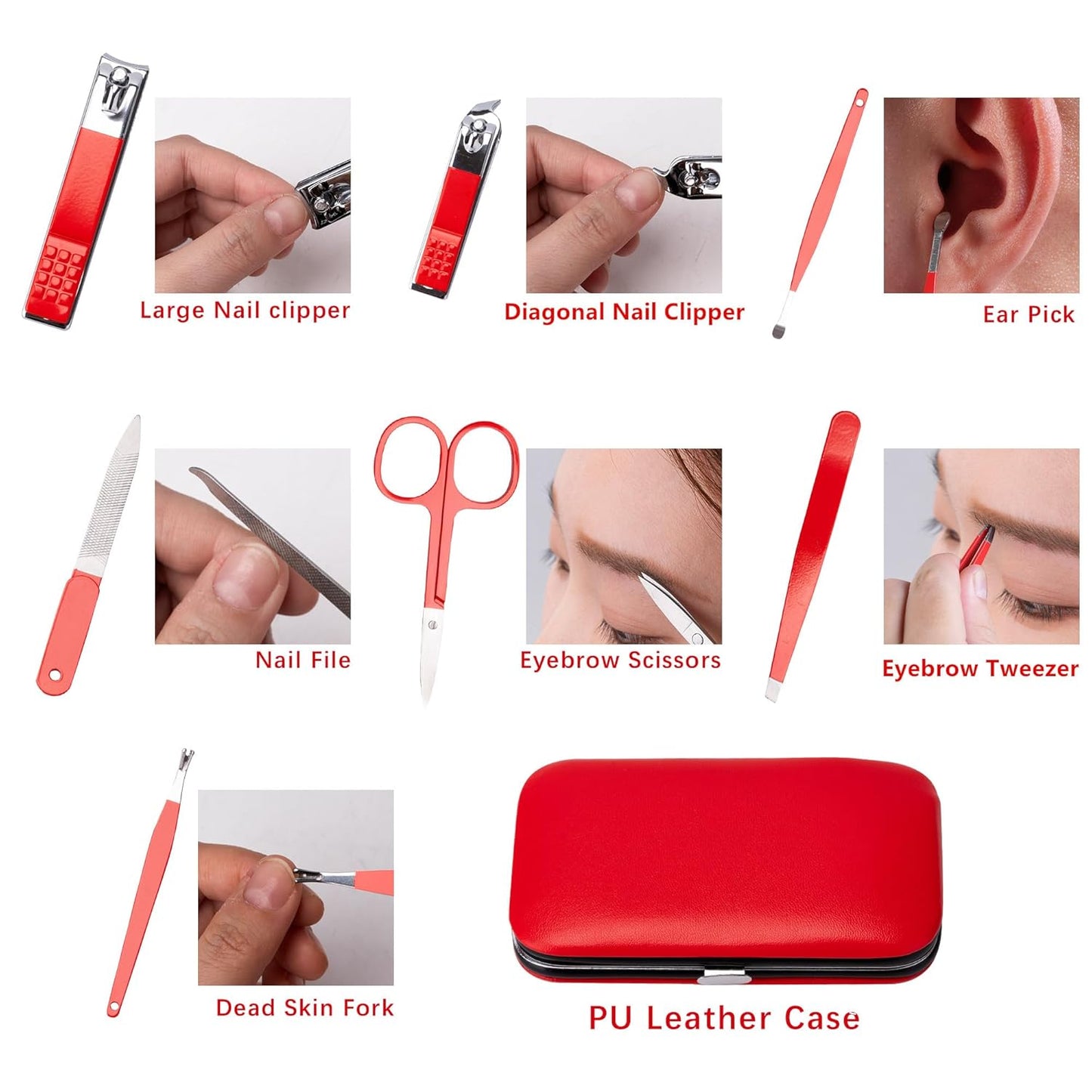 Large Nail clipper

Diagonal Nail Clipper

Ear Pick

Nail File

Eyebrow Scissors

Eyebrow Tweezer

Dead Skin Fork

PU Leather Case