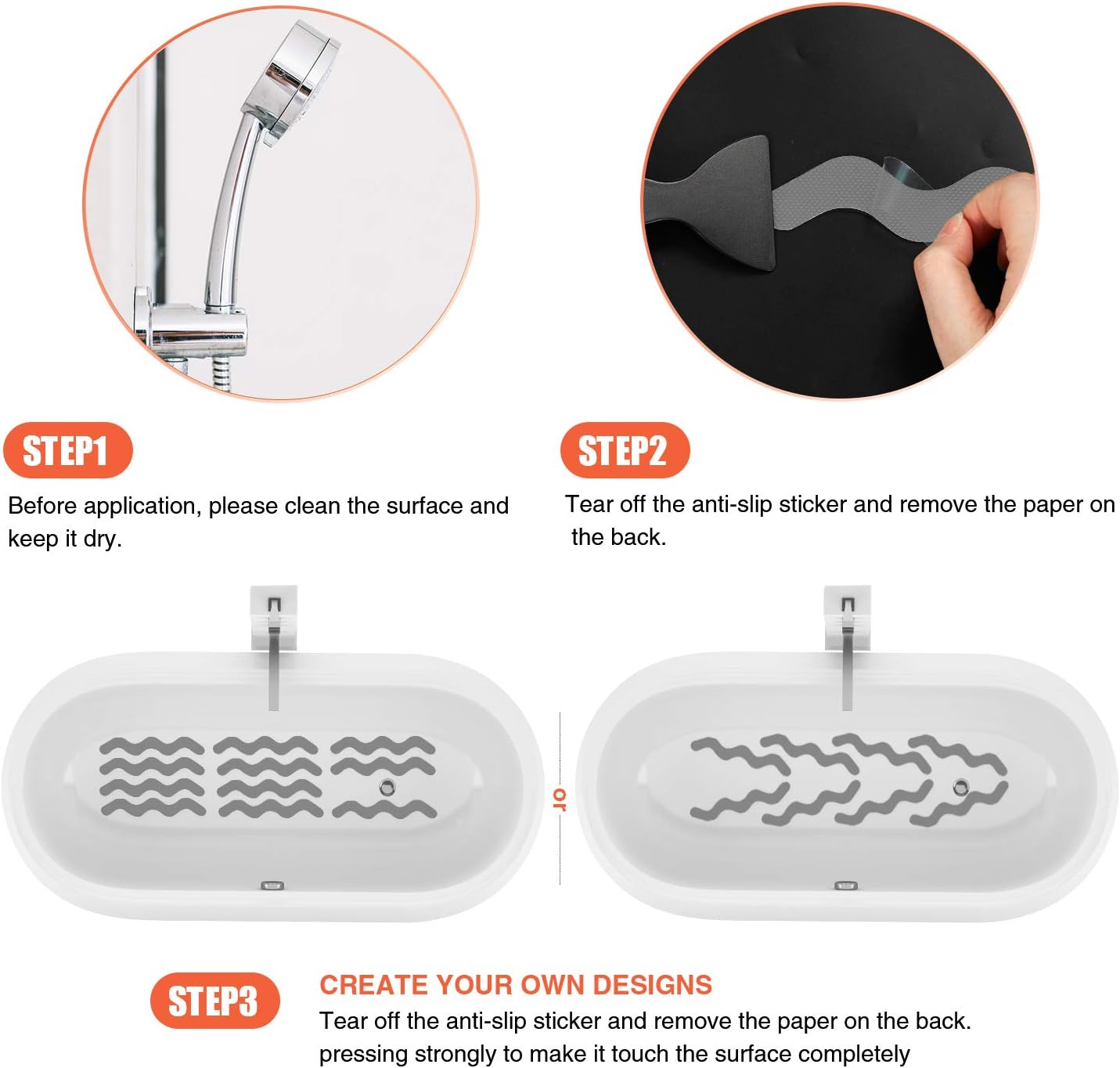 STEP1

Before application, please clean the surface and keep it dry.

STEP2

Tear off the anti-slip sticker and remove the paper on the back.

or

STEP3

CREATE YOUR OWN DESIGNS

Tear off the anti-slip sticker and remove the paper on the back. pressing strongly to make it touch the surface completely