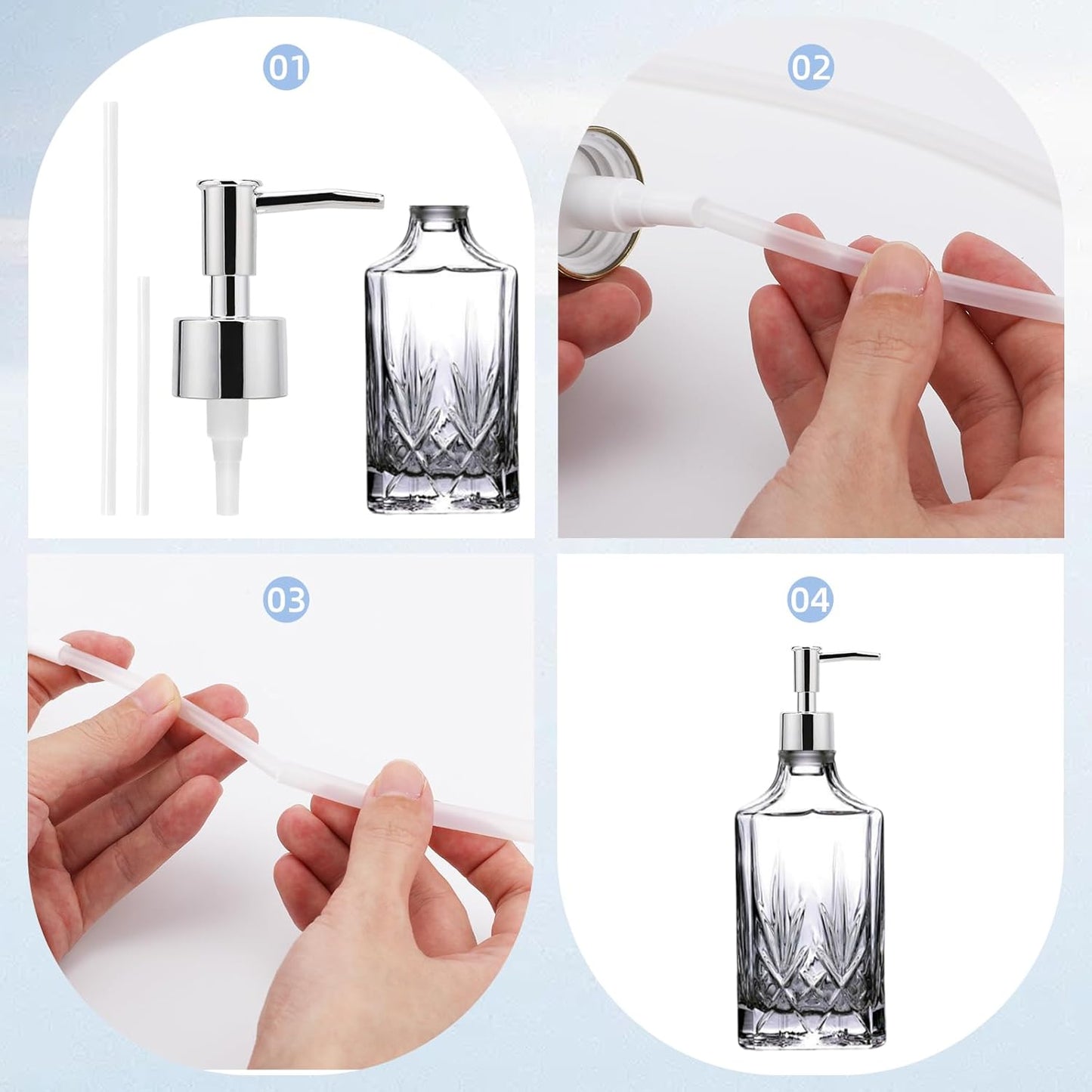 01

02

03

04