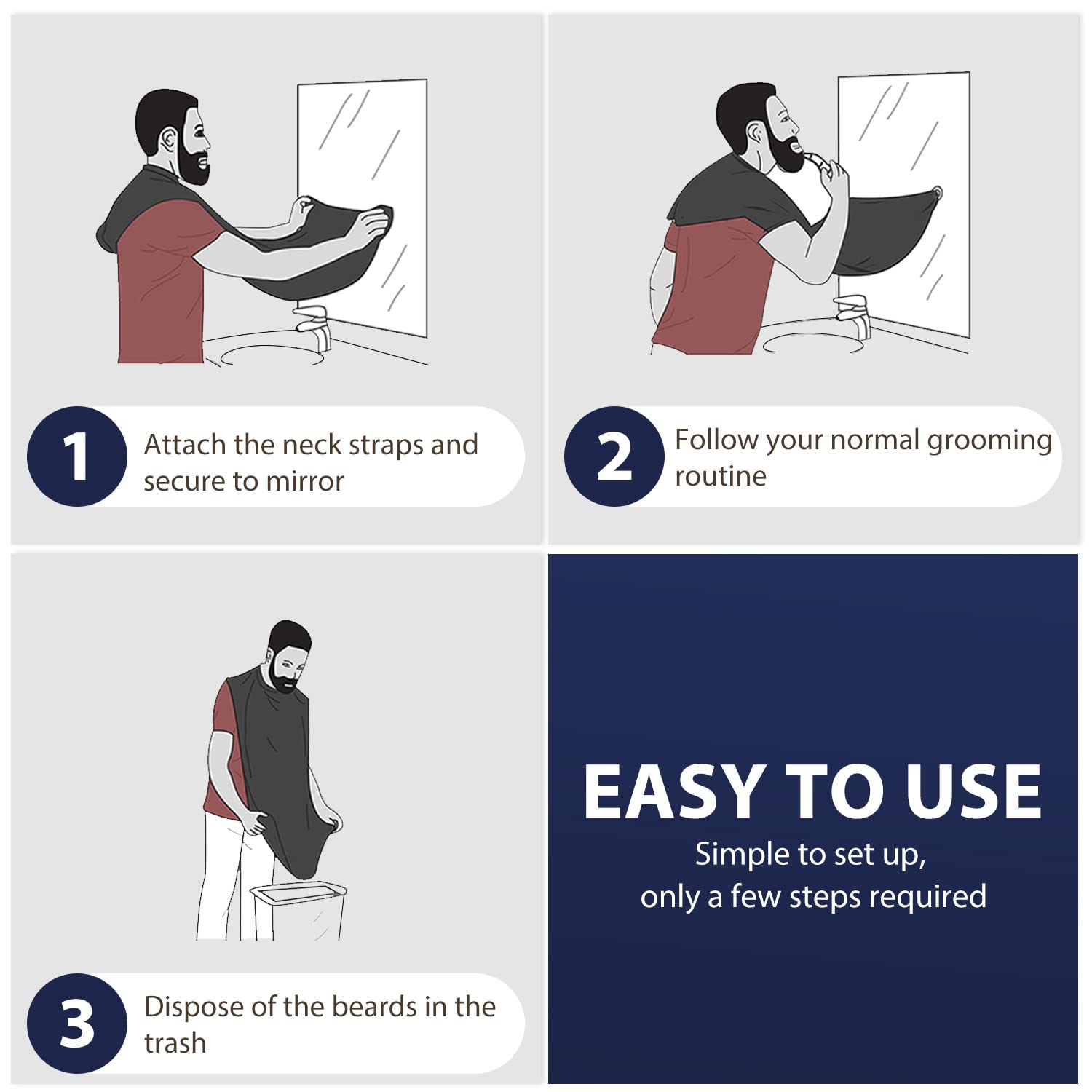 1 Attach the neck straps and secure to mirror

2 Follow your normal grooming routine

3 Dispose of the beards in the trash

EASY TO USE

Simple to set up, only a few steps required