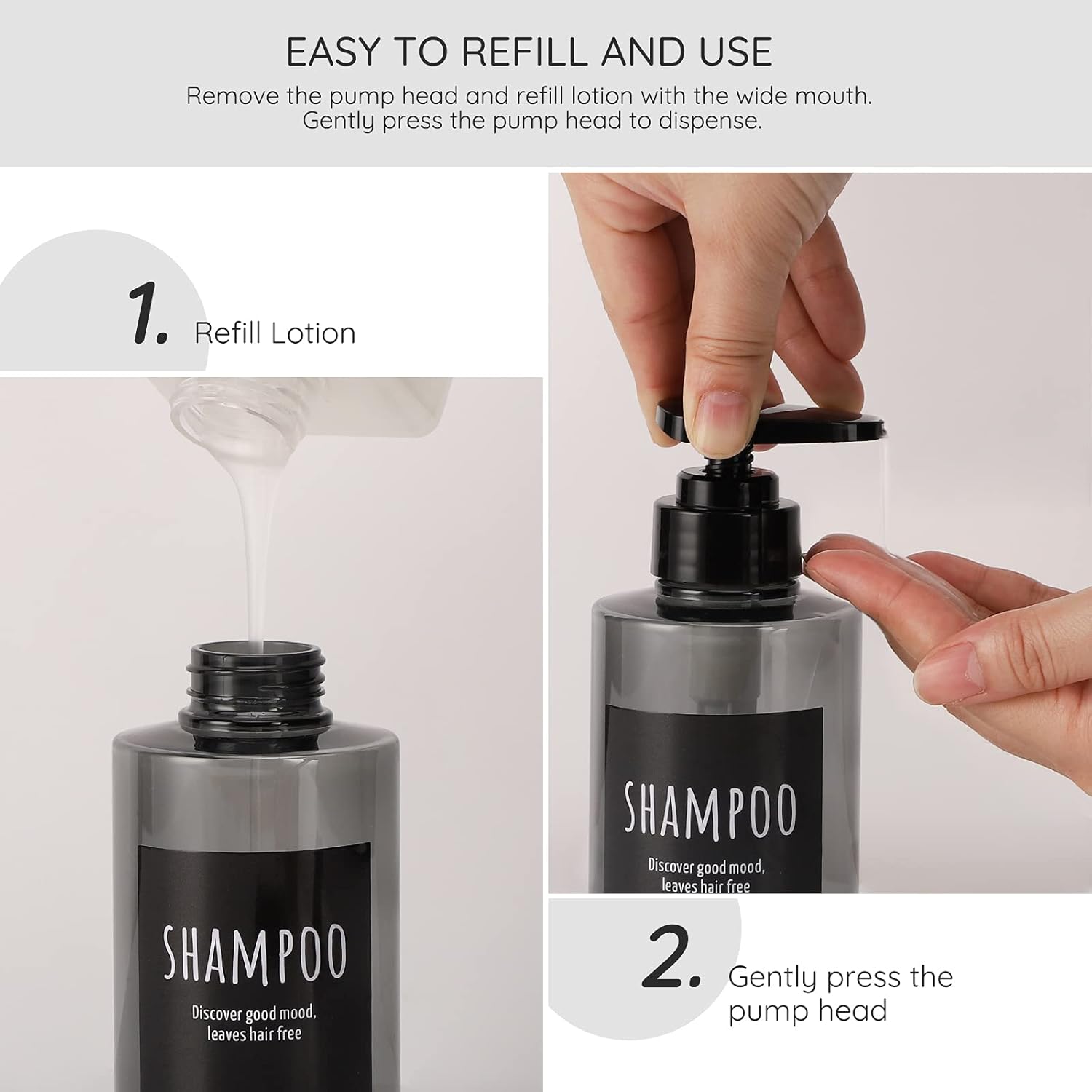 EASY TO REFILL AND USE

Remove the pump head and refill lotion with the wide mouth. Gently press the pump head to dispense.

1. Refill Lotion

SHAMPOO

Discover good mood, leaves hair free

SHAMPOO

Discover good mood, leaves hair free

2. Gently press the pump head