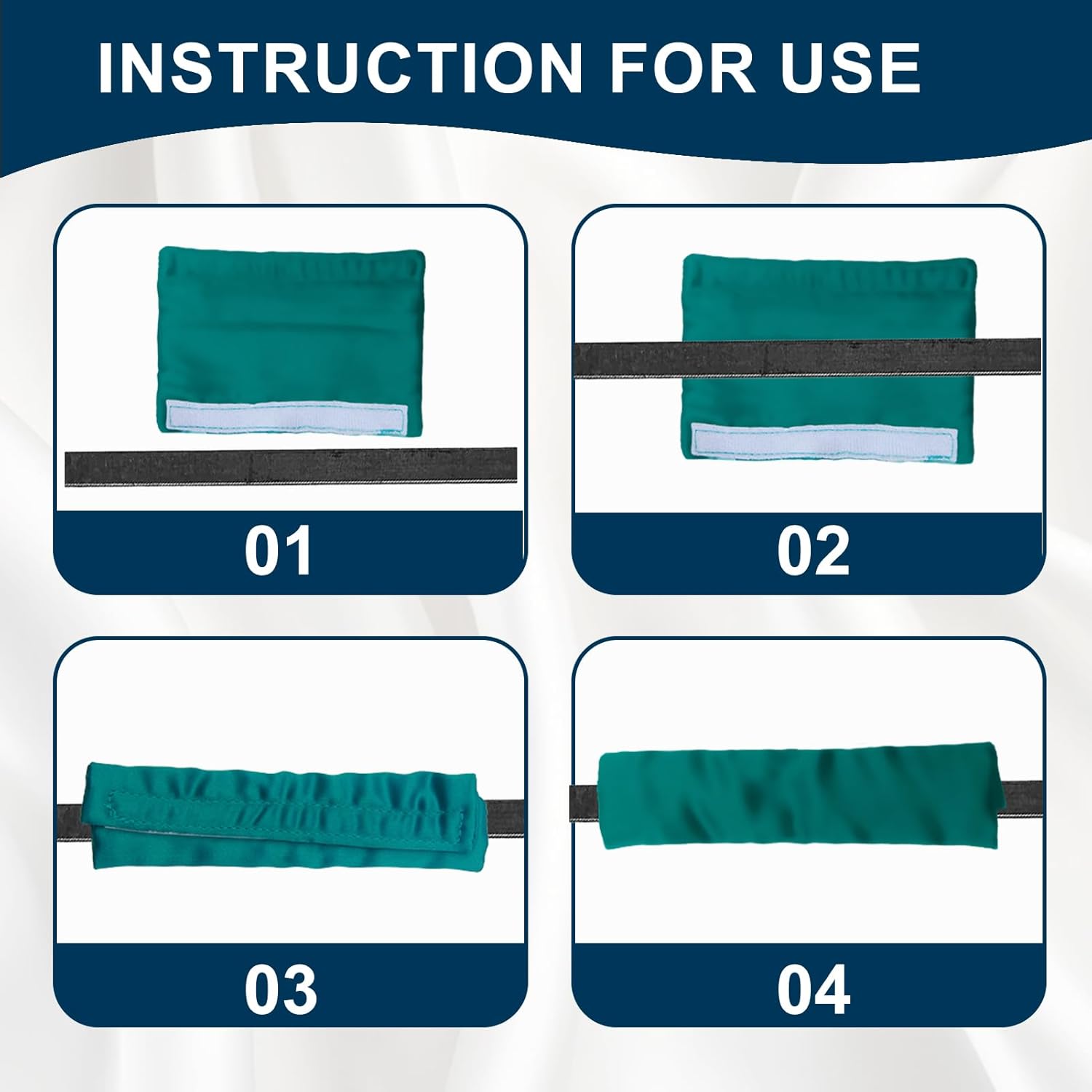 INSTRUCTION FOR USE

01

02

03

04