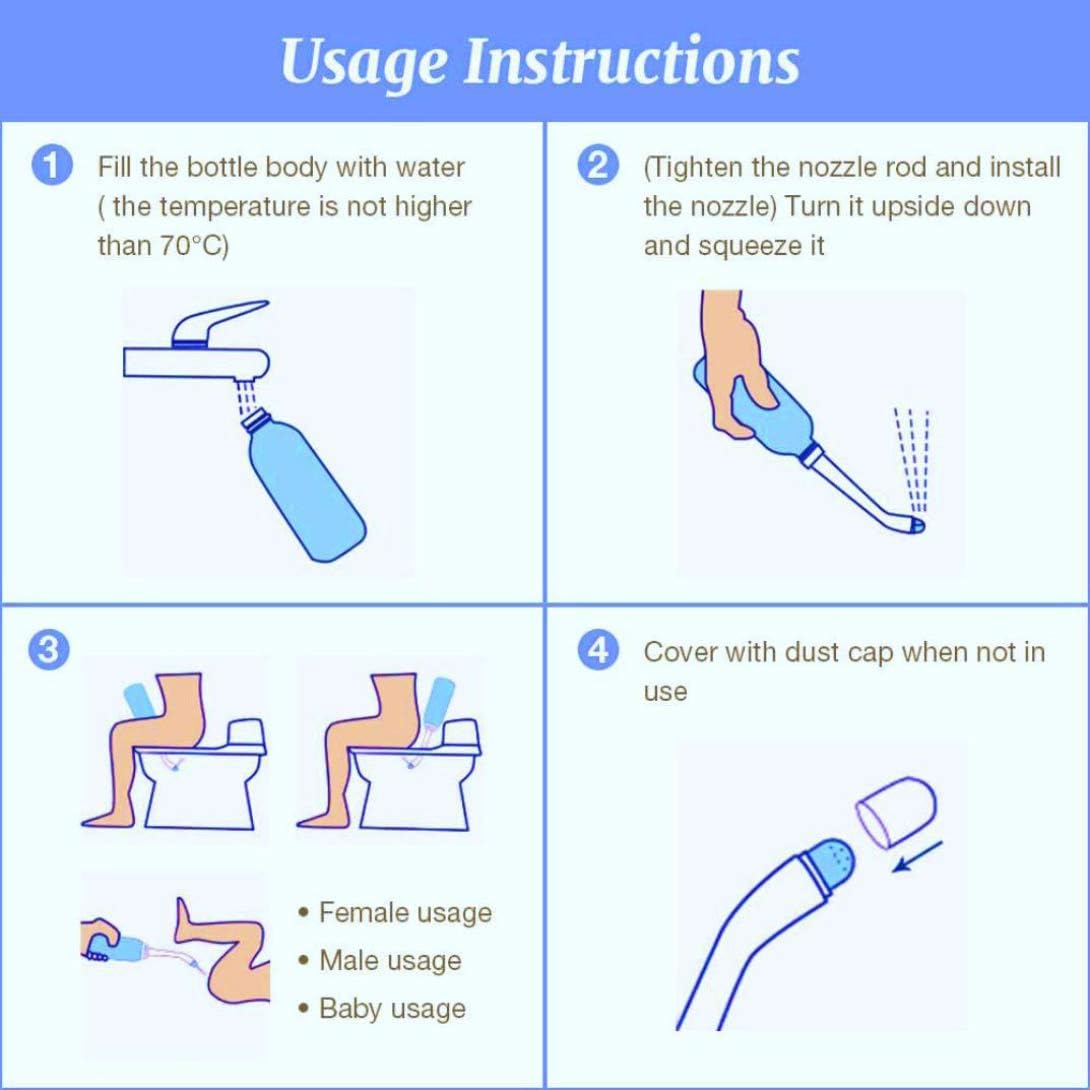 Usage Instructions

1 Fill the bottle body with water ( the temperature is not higher than 70°C)

2 (Tighten the nozzle rod and install the nozzle) Turn it upside down and squeeze it

3

• Female usage
• Male usage
• Baby usage

4 Cover with dust cap when not in use