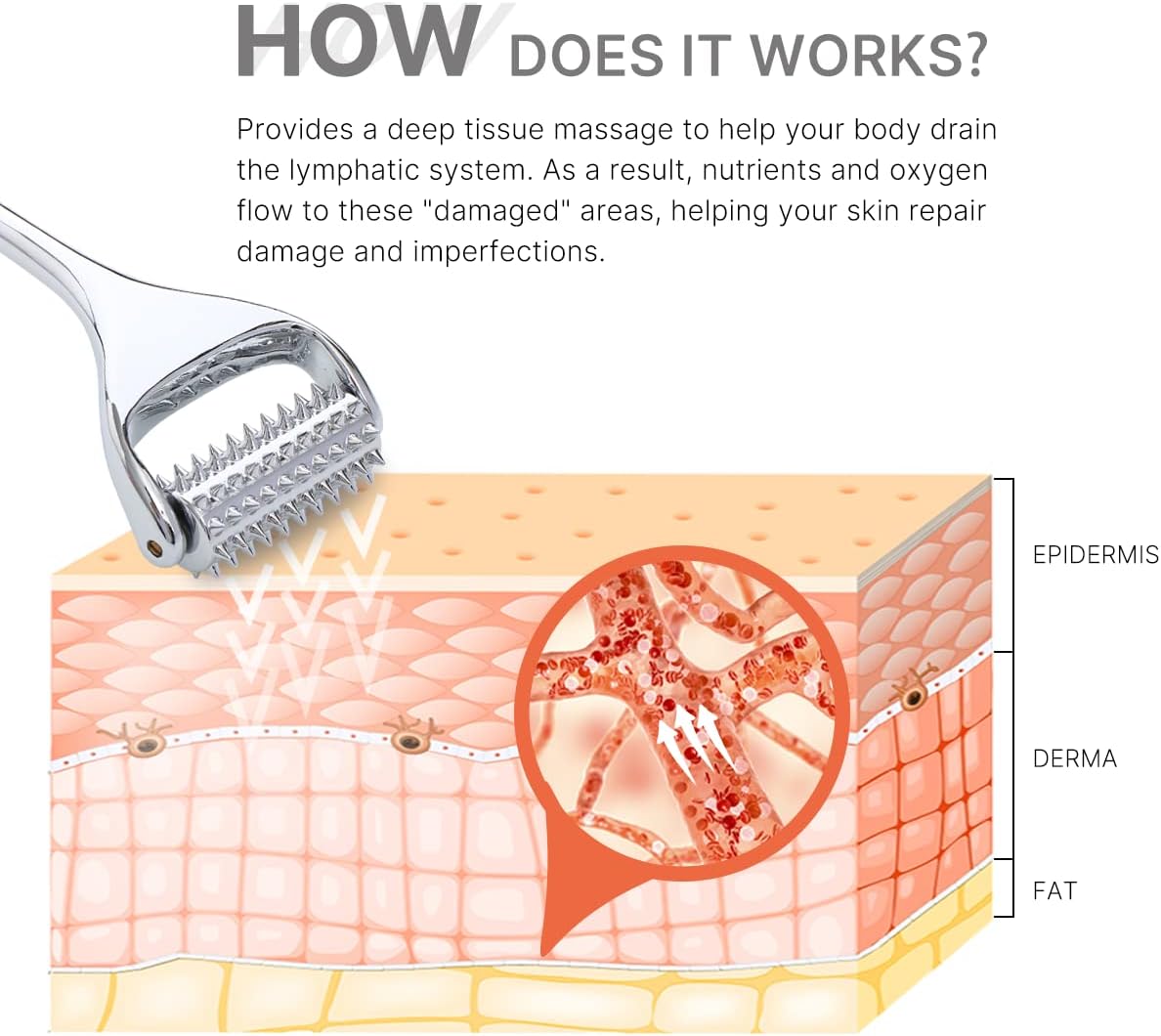 HOW DOES IT WORKS?

Provides a deep tissue massage to help your body drain the lymphatic system. As a result, nutrients and oxygen flow to these "damaged" areas, helping your skin repair damage and imperfections.

EPIDERMIS

DERMA

FAT