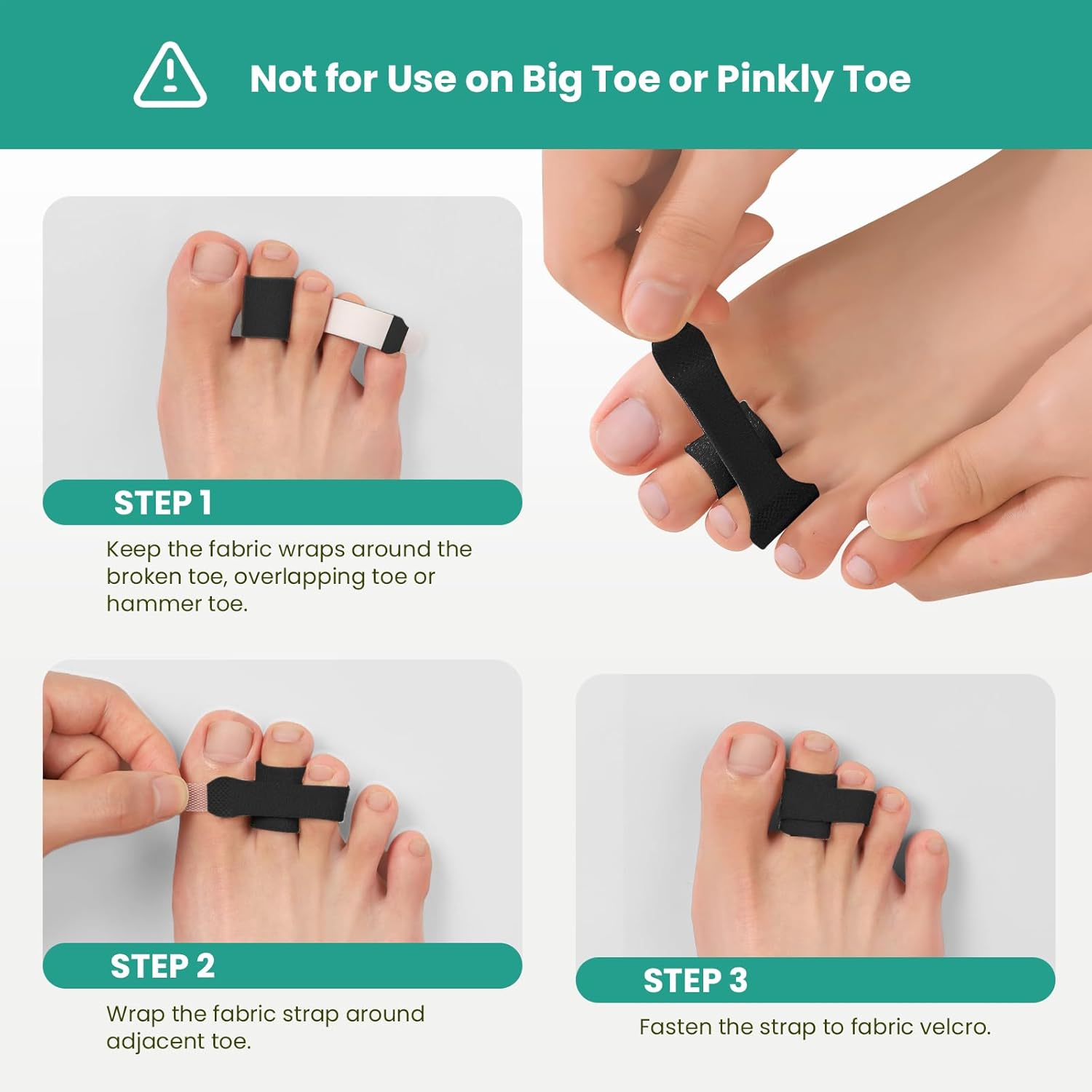 Not for Use on Big Toe or Pinkly Toe

STEP 1

Keep the fabric wraps around the broken toe, overlapping toe or hammer toe.

STEP 2

Wrap the fabric strap around adjacent toe.

STEP 3

Fasten the strap to fabric velcro.