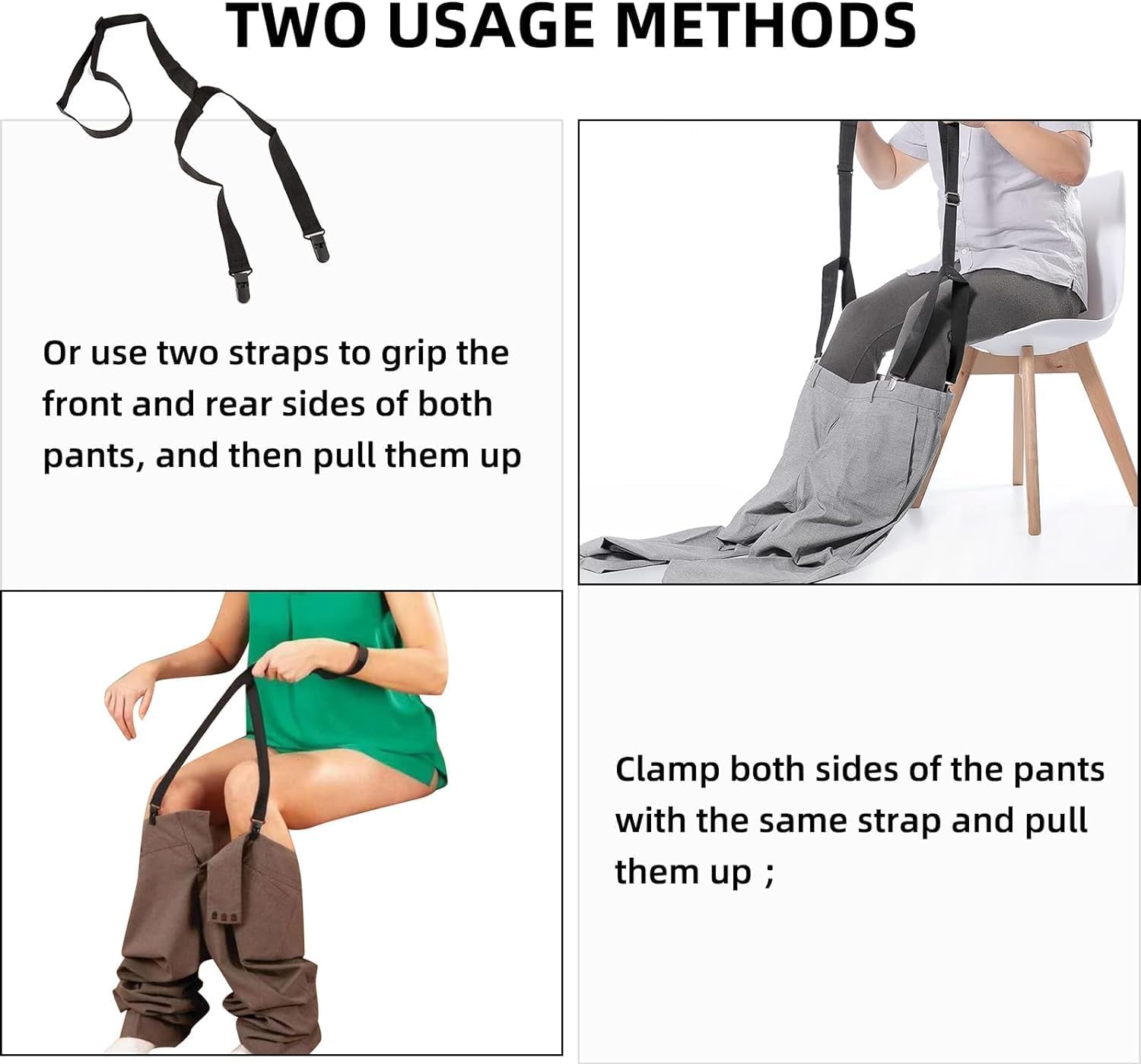 TWO USAGE METHODS

Or use two straps to grip the front and rear sides of both pants, and then pull them up

Clamp both sides of the pants with the same strap and pull them up ;