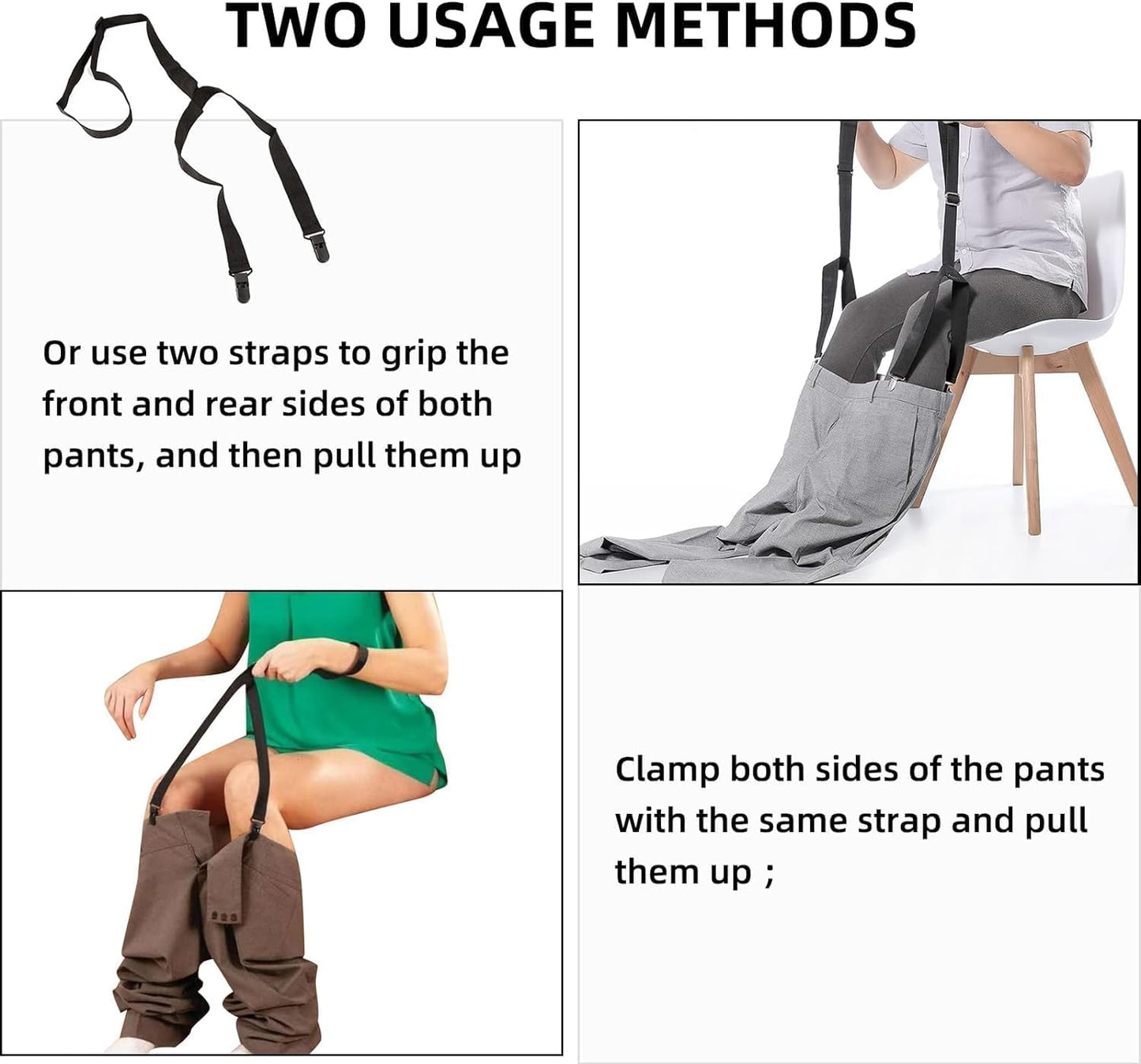 TWO USAGE METHODS

Or use two straps to grip the front and rear sides of both pants, and then pull them up

Clamp both sides of the pants with the same strap and pull them up ;