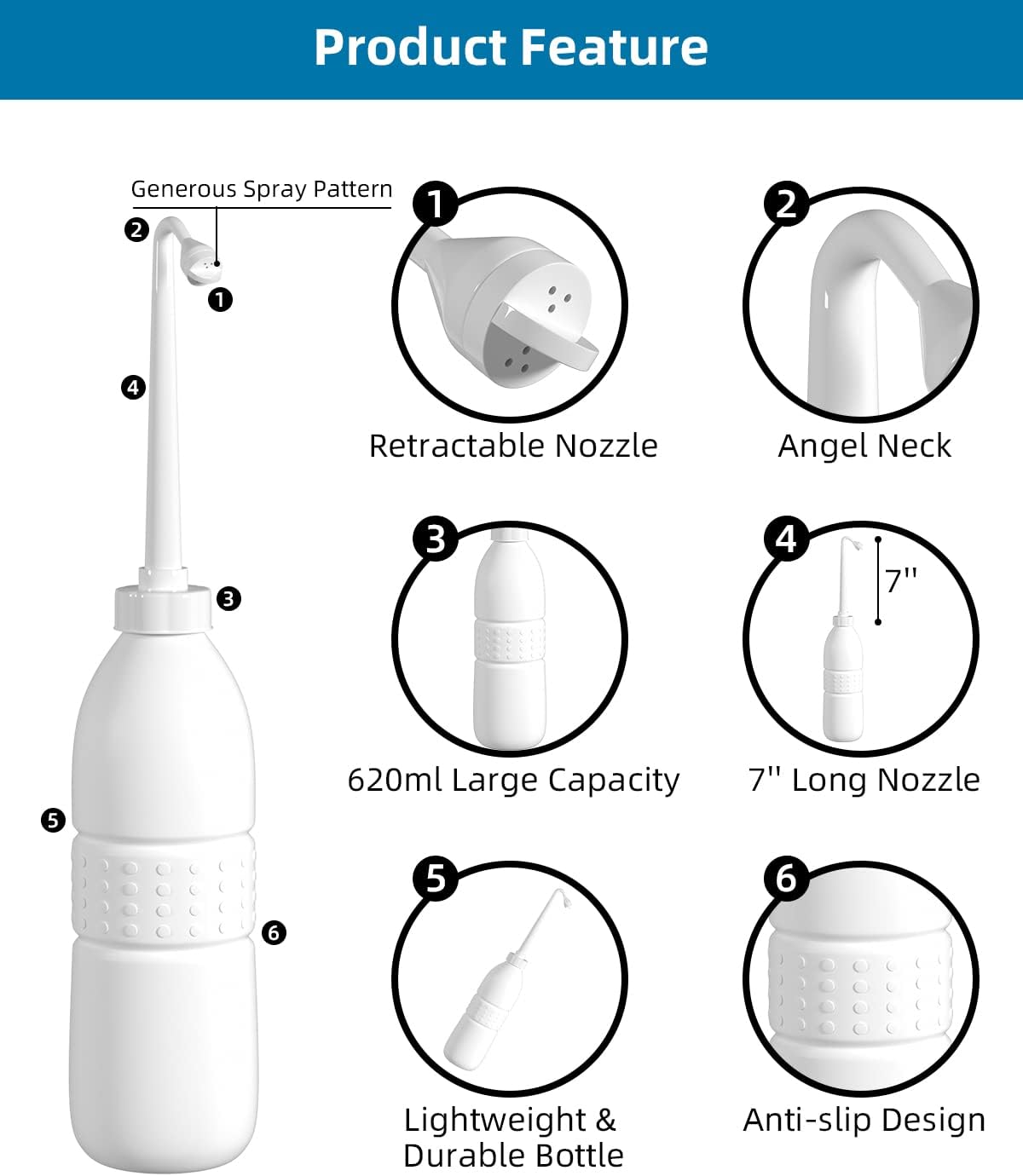 Product Feature

Generous Spray Pattern

2

1

4

3

5

6

1

Retractable Nozzle

2

Angel Neck

3

620ml Large Capacity

4

7''

7'' Long Nozzle

5

Lightweight & Durable Bottle

6

Anti-slip Design