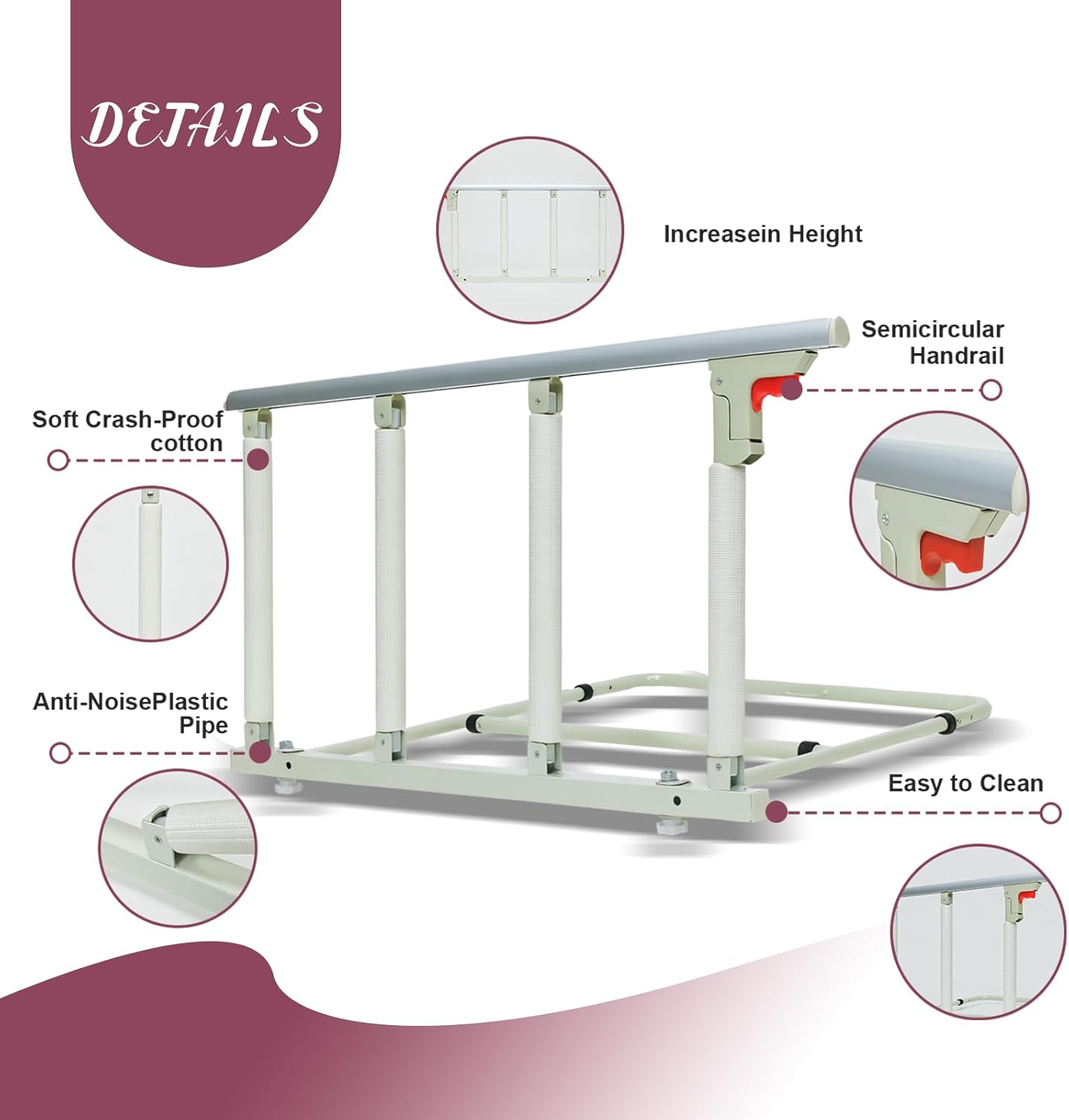 DETAILS

Increasein Height

Semicircular Handrail

Soft Crash-Proof cotton

Anti-NoisePlastic Pipe

Easy to Clean