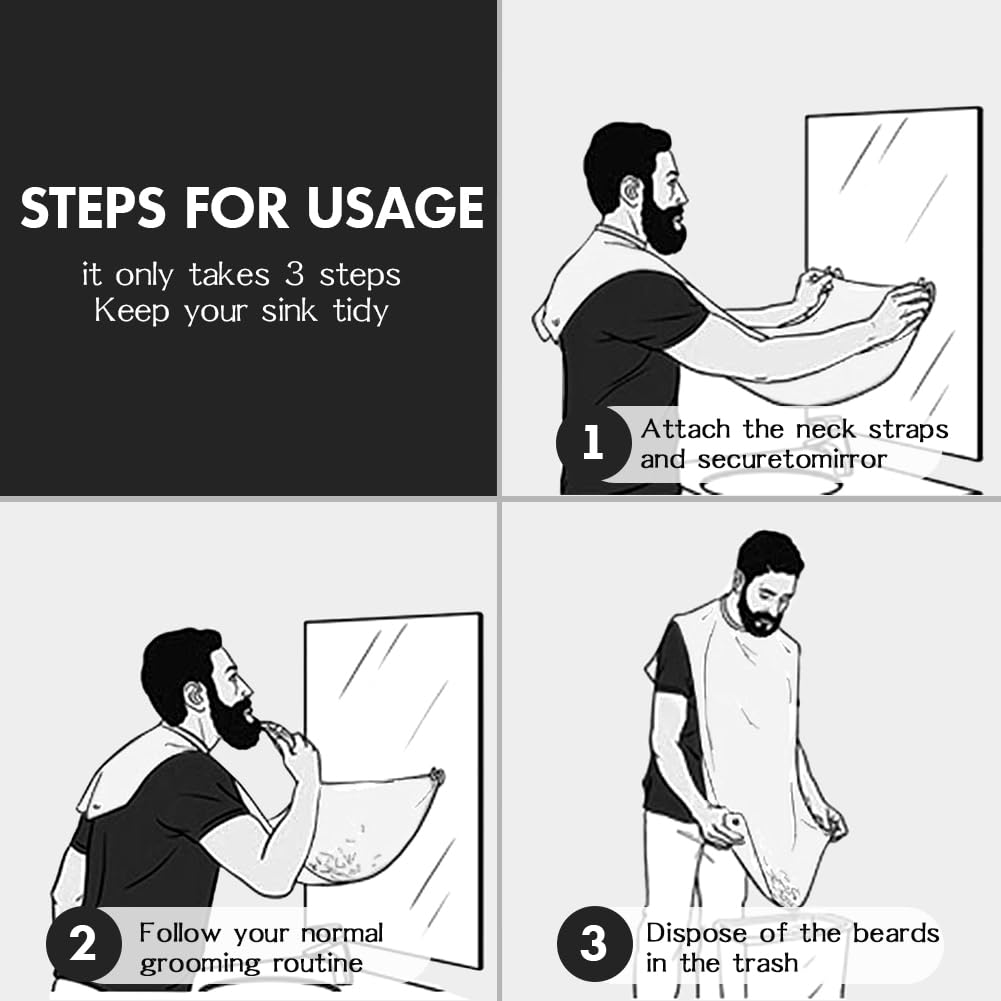 STEPS FOR USAGE

it only takes 3 steps
Keep your sink tidy

1 Attach the neck straps and securetomirror

2 Follow your normal grooming routine

3 Dispose of the beards in the trash